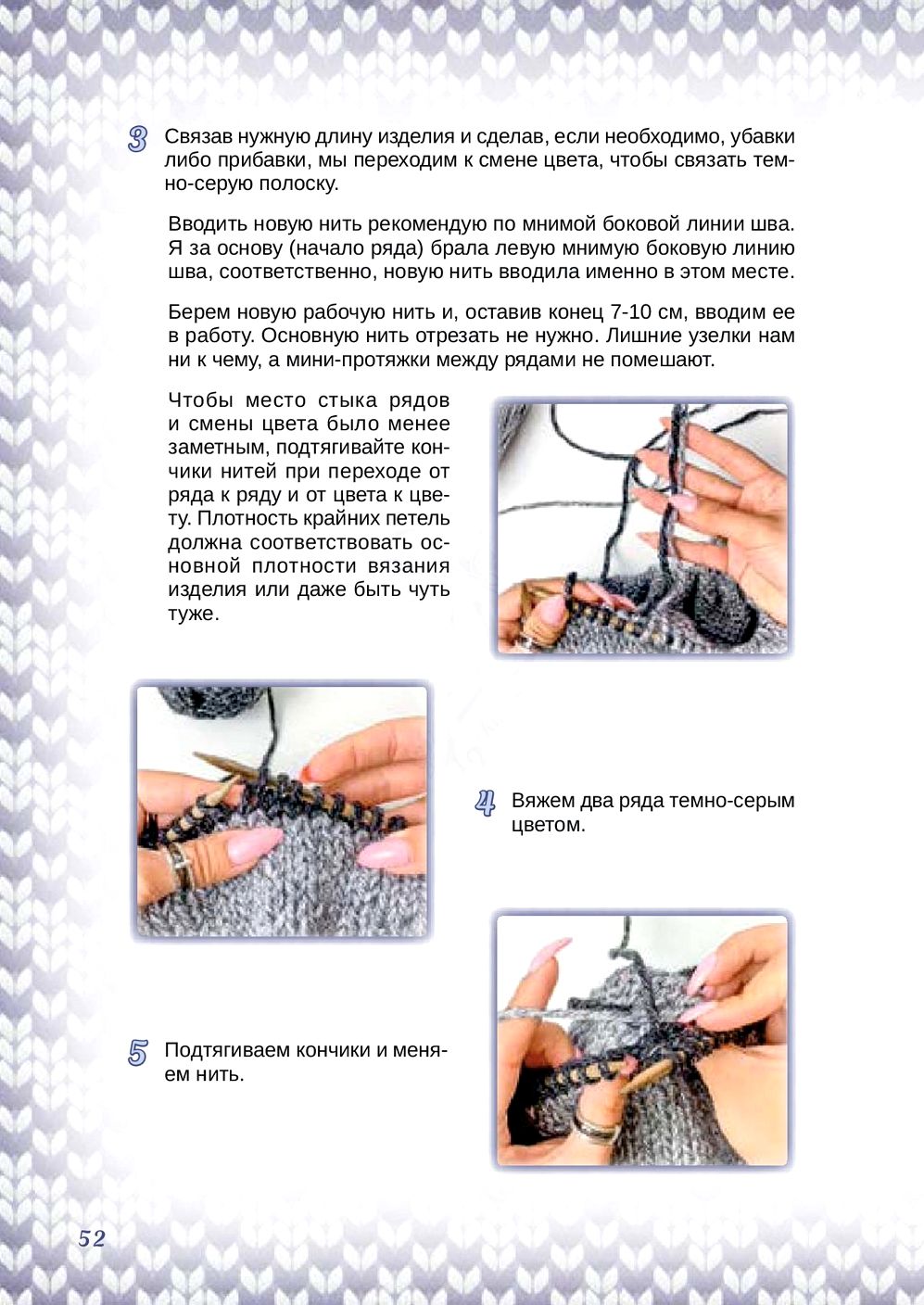 3 Связав нужную длину изделия и сделав, если необходимо, убавки либо прибавки, мы переходим к смене цвета, чтобы связать темно-серую полоску.

Вводить новую нить рекомендую по мнимой боковой линии шва. Я за основу (начало ряда) брала левую мнимую боковую линию шва, соответственно, новую нить вводила именно в этом месте.

Берем новую рабочую нить и, оставив конец 7-10 см, вводим ее в работу. Основную нить отрезать не нужно. Лишние узелки нам ни к чему, а мини-протяжки между рядами не помешают.

Чтобы место стыка рядов и смены цвета было менее заметным, подтягивайте кончики нитей при переходе от ряда к ряду и от цвета к цвету. Плотность крайних петель должна соответствовать основной плотности вязания изделия или даже быть чуть туже.

4 Вяжем два ряда темно-серым цветом.

5 Подтягиваем кончики и меняем нить.

52