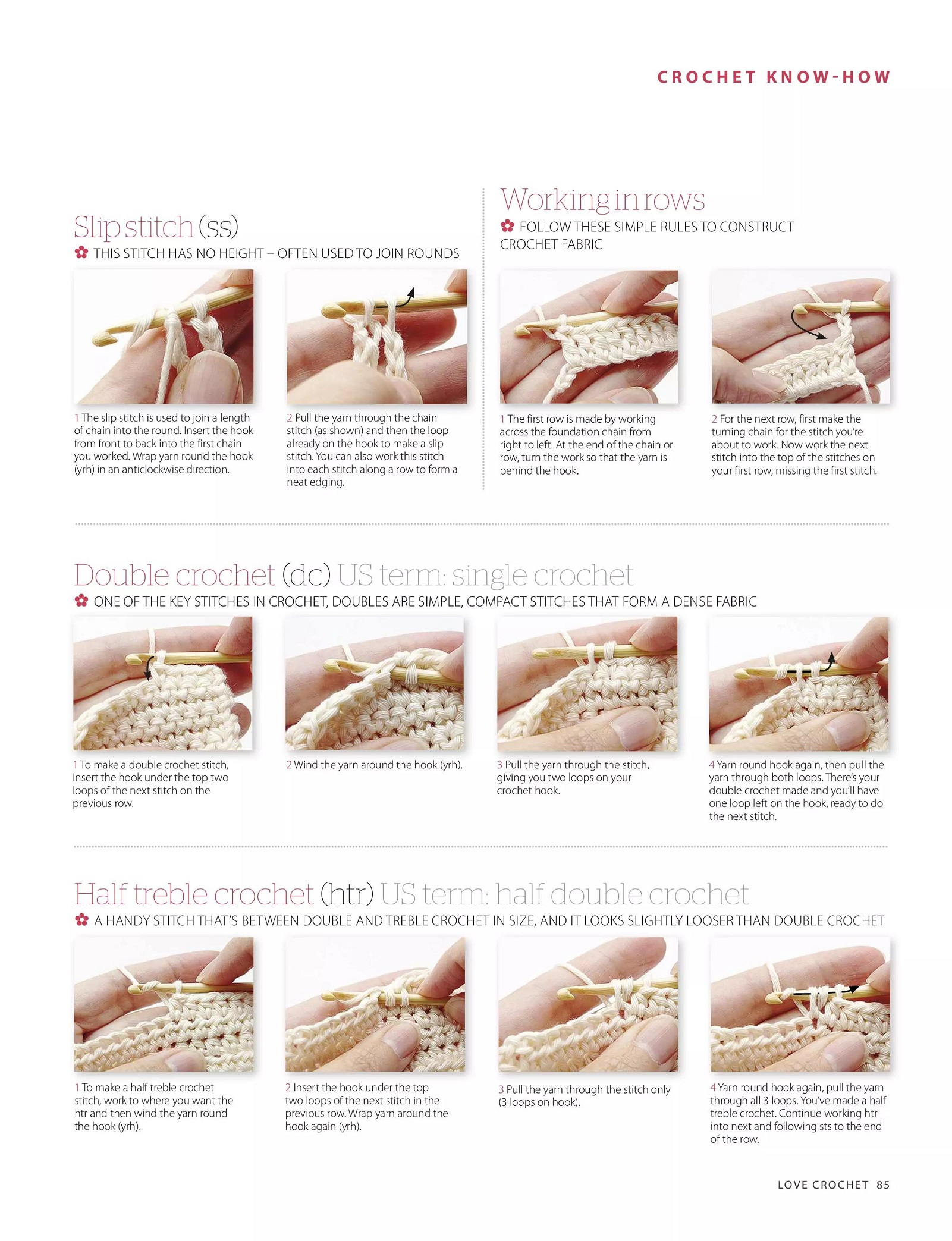 CROCHET KNOW-HOW

Slip stitch (ss)
THIS STITCH HAS NO HEIGHT – OFTEN USED TO JOIN ROUNDS

1 The slip stitch is used to join a length of chain into the round. Insert the hook from front to back into the first chain you worked. Wrap yarn round the hook (yrh) in an anticlockwise direction.

2 Pull the yarn through the chain stitch (as shown) and then the loop already on the hook to make a slip stitch. You can also work this stitch into each stitch along a row to form a neat edging.

Working in rows
FOLLOW THESE SIMPLE RULES TO CONSTRUCT CROCHET FABRIC

1 The first row is made by working across the foundation chain from right to left. At the end of the chain or row, turn the work so that the yarn is behind the hook.

2 For the next row, first make the turning chain for the stitch you're about to work. Now work the next stitch into the top of the stitches on your first row, missing the first stitch.

Double crochet (dc) US term: single crochet
ONE OF THE KEY STITCHES IN CROCHET, DOUBLES ARE SIMPLE, COMPACT STITCHES THAT FORM A DENSE FABRIC

1 To make a double crochet stitch, insert the hook under the top two loops of the next stitch on the previous row.

2 Wind the yarn around the hook (yrh).

3 Pull the yarn through the stitch, giving you two loops on your crochet hook.

4 Yarn round hook again, then pull the yarn through both loops. There's your double crochet made and you'll have one loop left on the hook, ready to do the next stitch.

Half treble crochet (htr) US term: half double crochet
A HANDY STITCH THAT'S BETWEEN DOUBLE AND TREBLE CROCHET IN SIZE, AND IT LOOKS SLIGHTLY LOOSER THAN DOUBLE CROCHET

1 To make a half treble crochet stitch, work to where you want the htr and then wind the yarn round the hook (yrh).

2 Insert the hook under the top two loops of the next stitch in the previous row. Wrap yarn around the hook again (yrh).

3 Pull the yarn through the stitch only (3 loops on hook).

4 Yarn round hook again, pull the yarn through all 3 loops. You've made a half treble crochet. Continue working htr into next and following sts to the end of the row.

LOVE CROCHET 85