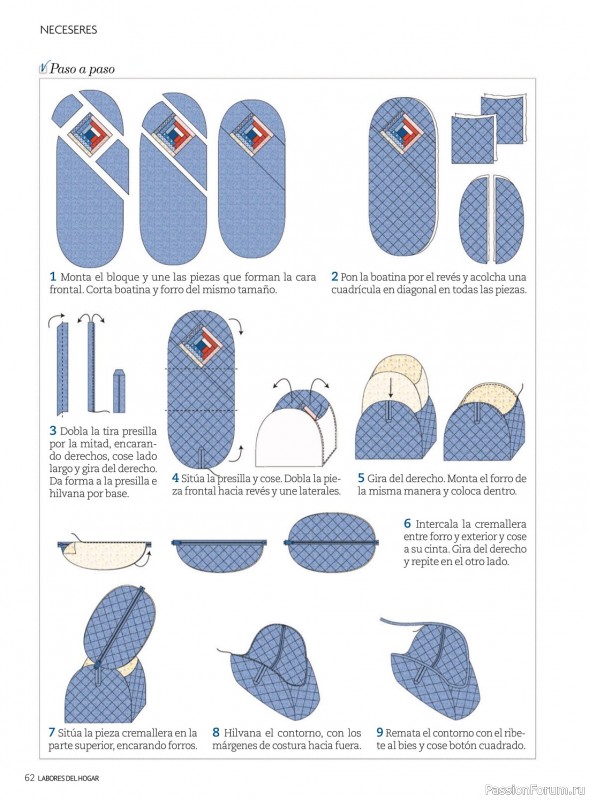 NECESERES

Paso a paso

1 Monta el bloque y une las piezas que forman la cara frontal. Corta boatina y forro del mismo tamaño.

2 Pon la boatina por el revés y acolcha una cuadrícula en diagonal en todas las piezas.

3 Dobla la tira presilla por la mitad, encarando derechos, cose lado largo y gira del derecho. Da forma a la presilla e hilvana por base.

4 Sitúa la presilla y cose. Dobla la pieza frontal hacia revés y une laterales.

5 Gira del derecho. Monta el forro de la misma manera y coloca dentro.

6 Intercala la cremallera entre forro y exterior y cose a su cinta. Gira del derecho y repite en el otro lado.

7 Sitúa la pieza cremallera en la parte superior, encarando forros.

8 Hilvana el contorno, con los márgenes de costura hacia fuera.

9 Remata el contorno con el ribete al bies y cose botón cuadrado.

62 LABORES DEL HOGAR

PassionForum.ru