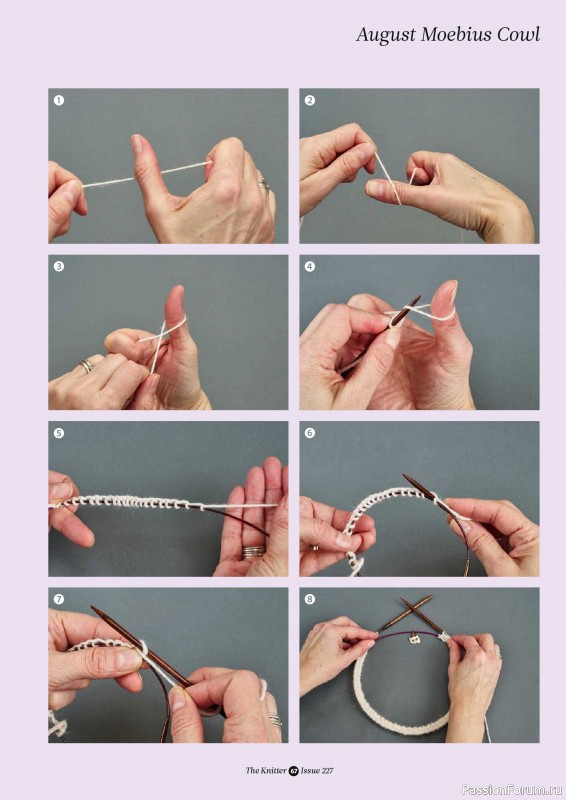 August Moebius Cowl

1

2

3

4

5

6

7

8

The Knitter 67 Issue 227

PassionForum.ru