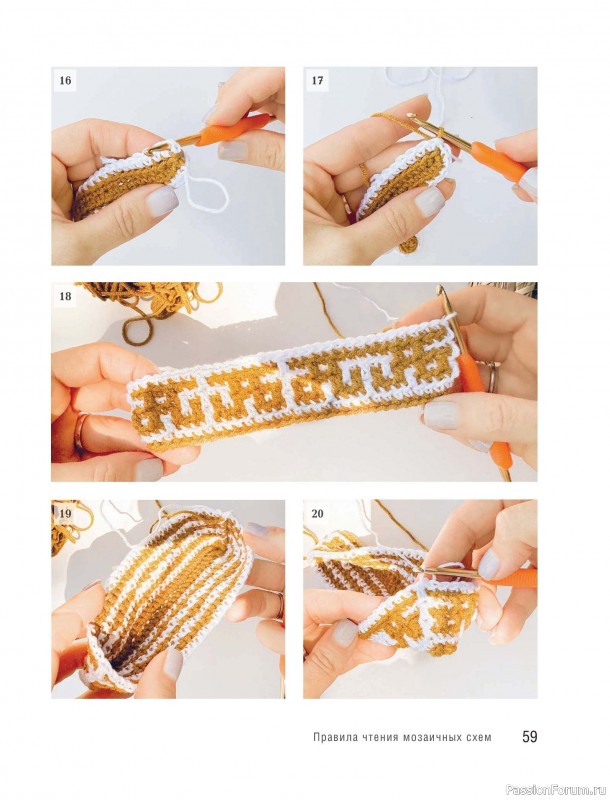 16

17

18

19

20

Правила чтения мозаичных схем 59

PassionForum.ru