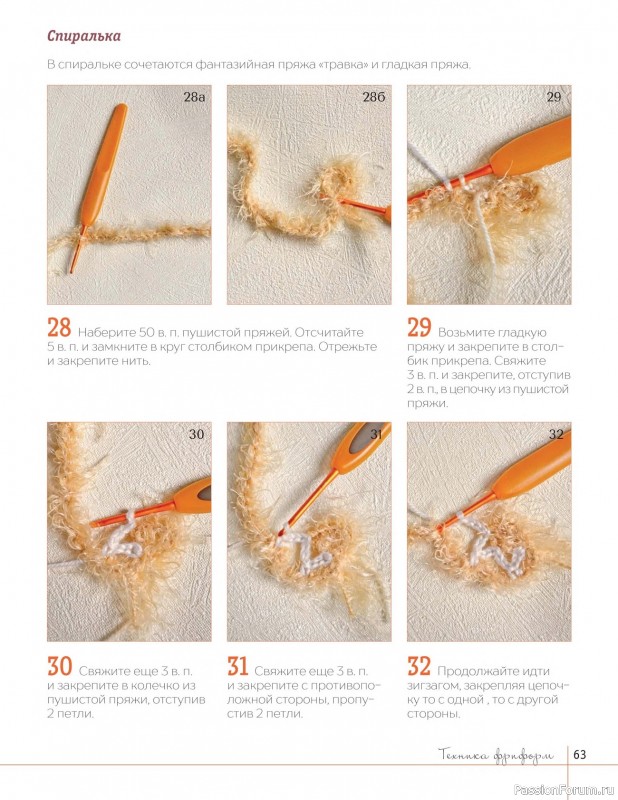 Спиралька

В спиральке сочетаются фантазийная пряжа «травка» и гладкая пряжа.

28а

28б

29

28 Наберите 50 в. п. пушистой пряжей. Отсчитайте 5 в. п. и замкните в круг столбиком прикрепа. Отрежьте и закрепите нить.

29 Возьмите гладкую пряжу и закрепите в столбик прикрепа. Свяжите 3 в. п. и закрепите, отступив 2 в. п., в цепочку из пушистой пряжи.

30

31

32

30 Свяжите еще 3 в. п. и закрепите в колечко из пушистой пряжи, отступив 2 петли.

31 Свяжите еще 3 в. п. и закрепите с противоположной стороны, пропустив 2 петли.

32 Продолжайте идти зигзагом, закрепляя цепочку то с одной , то с другой стороны.

Техника фриформ 63

PassionForum.ru