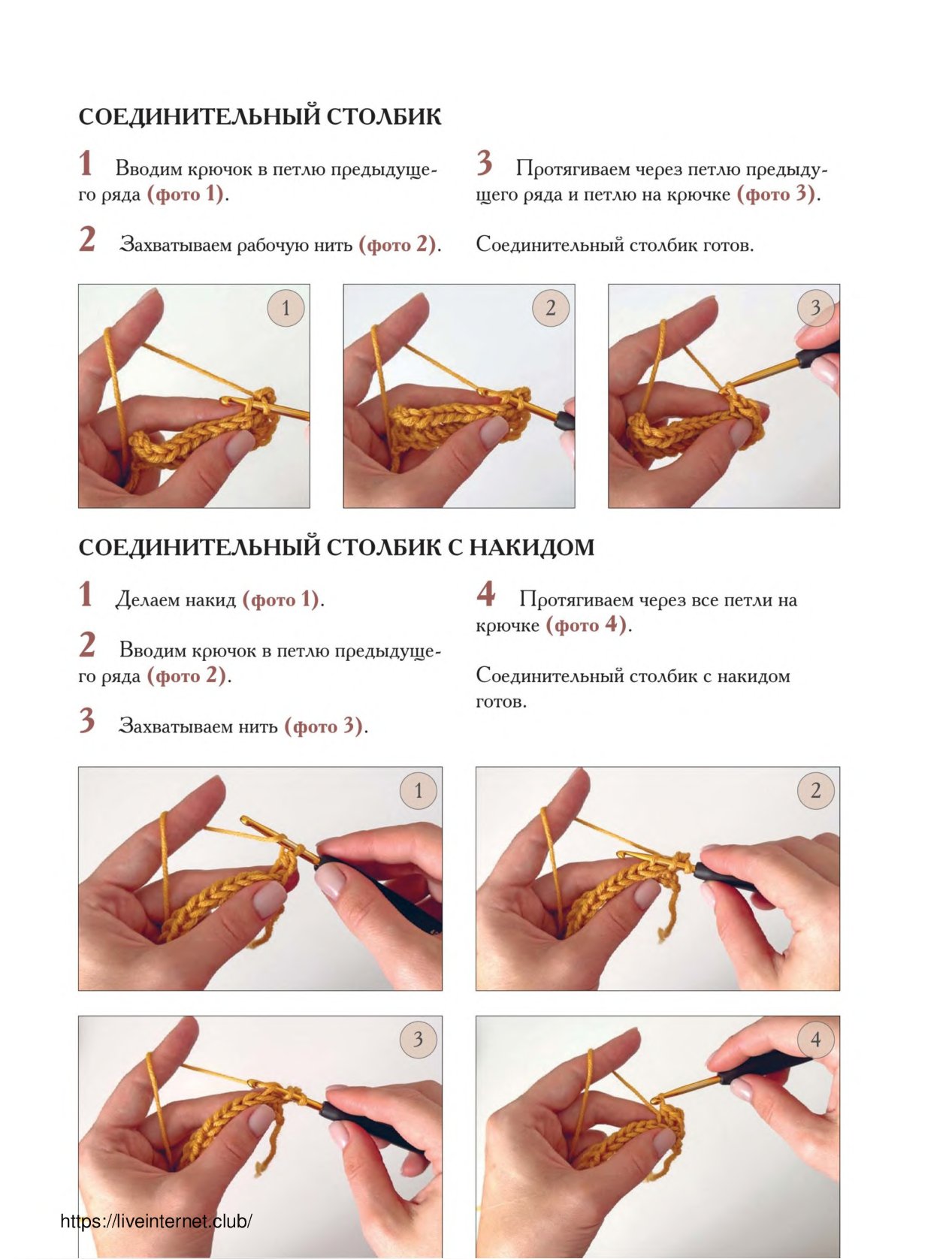 СОЕДИНИТЕЛЬНЫЙ СТОЛБИК

1 Вводим крючок в петлю предыдущего ряда (фото 1).

2 Захватываем рабочую нить (фото 2).

3 Протягиваем через петлю предыдущего ряда и петлю на крючке (фото 3).

Соединительный столбик готов.

1

2

3

СОЕДИНИТЕЛЬНЫЙ СТОЛБИК С НАКИДОМ

1 Делаем накид (фото 1).

2 Вводим крючок в петлю предыдущего ряда (фото 2).

3 Захватываем нить (фото 3).

4 Протягиваем через все петли на крючке (фото 4).

Соединительный столбик с накидом готов.

1

2

3

4

https://liveinternet.club/