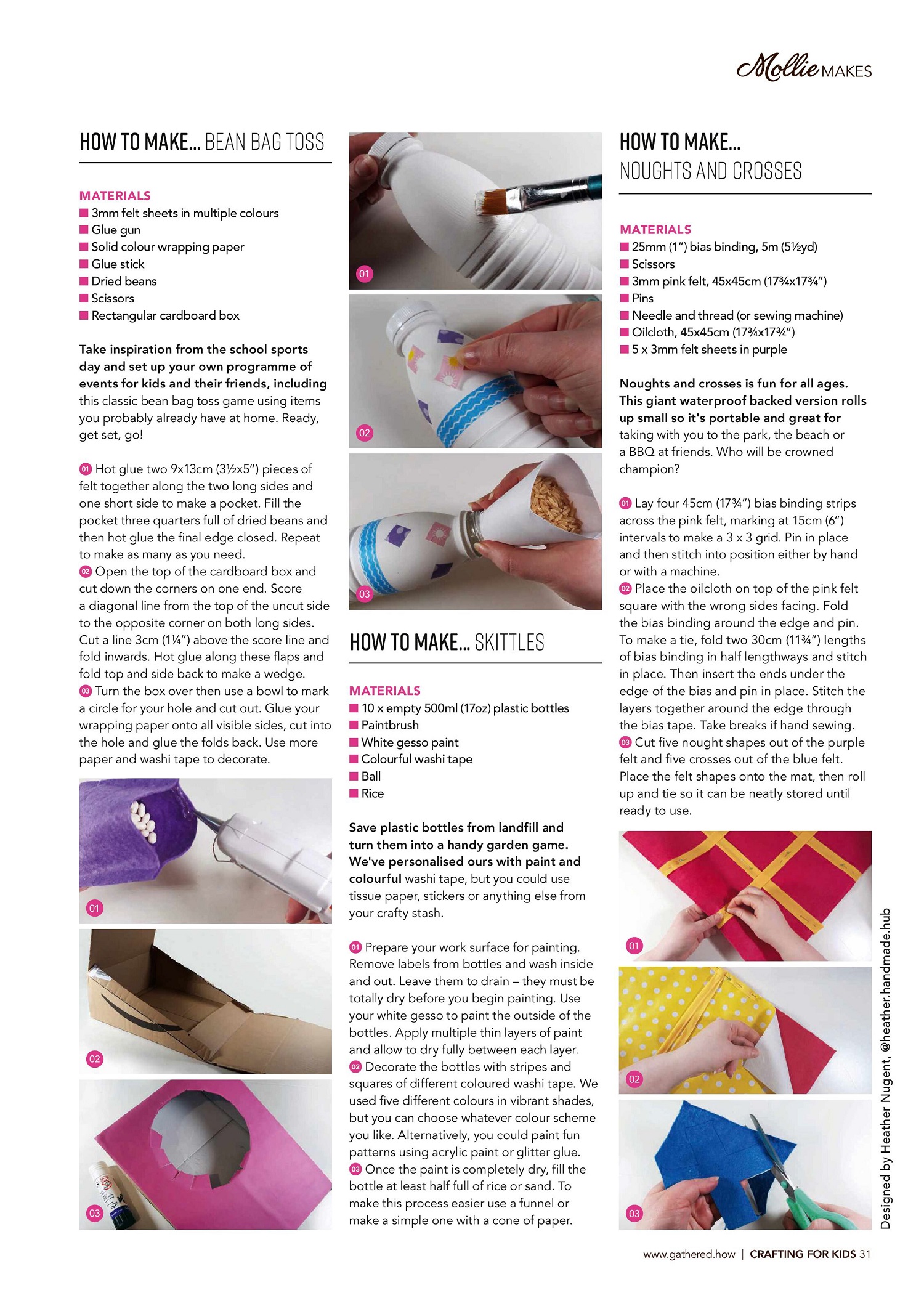 Mollie MAKES

HOW TO MAKE... BEAN BAG TOSS

MATERIALS
■ 3mm felt sheets in multiple colours
■ Glue gun
■ Solid colour wrapping paper
■ Glue stick
■ Dried beans
■ Scissors
■ Rectangular cardboard box

Take inspiration from the school sports day and set up your own programme of events for kids and their friends, including this classic bean bag toss game using items you probably already have at home. Ready, get set, go!

01 Hot glue two 9x13cm (3½x5") pieces of felt together along the two long sides and one short side to make a pocket. Fill the pocket three quarters full of dried beans and then hot glue the final edge closed. Repeat to make as many as you need.
02 Open the top of the cardboard box and cut down the corners on one end. Score a diagonal line from the top of the uncut side to the opposite corner on both long sides. Cut a line 3cm (1¼") above the score line and fold inwards. Hot glue along these flaps and fold top and side back to make a wedge.
03 Turn the box over then use a bowl to mark a circle for your hole and cut out. Glue your wrapping paper onto all visible sides, cut into the hole and glue the folds back. Use more paper and washi tape to decorate.

01
02
03

01
02
03

HOW TO MAKE... SKITTLES

MATERIALS
■ 10 x empty 500ml (17oz) plastic bottles
■ Paintbrush
■ White gesso paint
■ Colourful washi tape
■ Ball
■ Rice

Save plastic bottles from landfill and turn them into a handy garden game. We've personalised ours with paint and colourful washi tape, but you could use tissue paper, stickers or anything else from your crafty stash.

01 Prepare your work surface for painting. Remove labels from bottles and wash inside and out. Leave them to drain – they must be totally dry before you begin painting. Use your white gesso to paint the outside of the bottles. Apply multiple thin layers of paint and allow to dry fully between each layer.
02 Decorate the bottles with stripes and squares of different coloured washi tape. We used five different colours in vibrant shades, but you can choose whatever colour scheme you like. Alternatively, you could paint fun patterns using acrylic paint or glitter glue.
03 Once the paint is completely dry, fill the bottle at least half full of rice or sand. To make this process easier use a funnel or make a simple one with a cone of paper.

HOW TO MAKE... NOUGHTS AND CROSSES

MATERIALS
■ 25mm (1") bias binding, 5m (5½yd)
■ Scissors
■ 3mm pink felt, 45x45cm (17¾x17¾")
■ Pins
■ Needle and thread (or sewing machine)
■ Oilcloth, 45x45cm (17¾x17¾")
■ 5 x 3mm felt sheets in purple

Noughts and crosses is fun for all ages. This giant waterproof backed version rolls up small so it's portable and great for taking with you to the park, the beach or a BBQ at friends. Who will be crowned champion?

01 Lay four 45cm (17¾") bias binding strips across the pink felt, marking at 15cm (6") intervals to make a 3 x 3 grid. Pin in place and then stitch into position either by hand or with a machine.
02 Place the oilcloth on top of the pink felt square with the wrong sides facing. Fold the bias binding around the edge and pin. To make a tie, fold two 30cm (11¾") lengths of bias binding in half lengthways and stitch in place. Then insert the ends under the edge of the bias and pin in place. Stitch the layers together around the edge through the bias tape. Take breaks if hand sewing.
03 Cut five nought shapes out of the purple felt and five crosses out of the blue felt. Place the felt shapes onto the mat, then roll up and tie so it can be neatly stored until ready to use.

01
02
03

Designed by Heather Nugent, @heather.handmade.hub

www.gathered.how | CRAFTING FOR KIDS 31