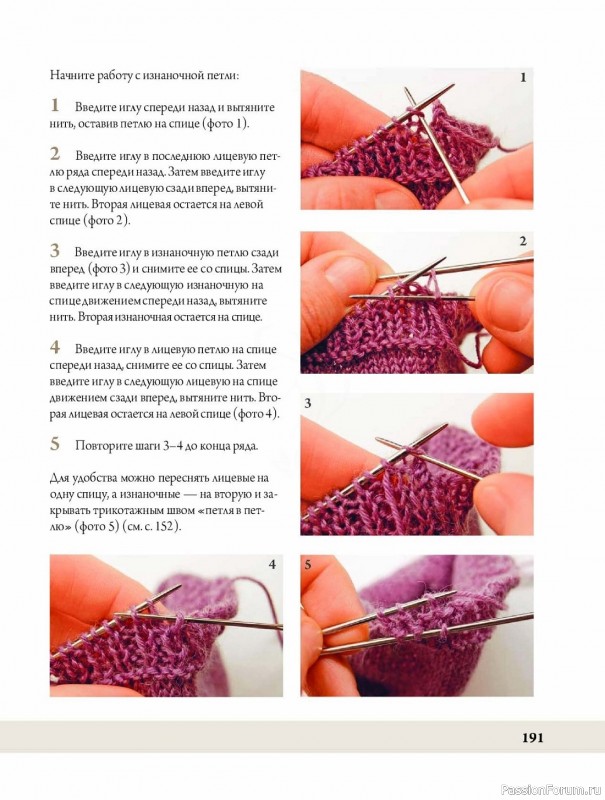 Начните работу с изнаночной петли:

1 Введите иглу спереди назад и вытяните нить, оставив петлю на спице (фото 1).

2 Введите иглу в последнюю лицевую петлю ряда спереди назад. Затем введите иглу в следующую лицевую сзади вперед, вытяните нить. Вторая лицевая остается на левой спице (фото 2).

3 Введите иглу в изнаночную петлю сзади вперед (фото 3) и снимите ее со спицы. Затем введите иглу в следующую изнаночную на спице движением спереди назад, вытяните нить. Вторая изнаночная остается на спице.

4 Введите иглу в лицевую петлю на спице спереди назад, снимите ее со спицы. Затем введите иглу в следующую лицевую на спице движением сзади вперед, вытяните нить. Вторая лицевая остается на левой спице (фото 4).

5 Повторите шаги 3–4 до конца ряда.

Для удобства можно переснять лицевые на одну спицу, а изнаночные — на вторую и закрывать трикотажным швом «петля в петлю» (фото 5) (см. с. 152).

1

2

3

4

5

191

PassionForum.ru