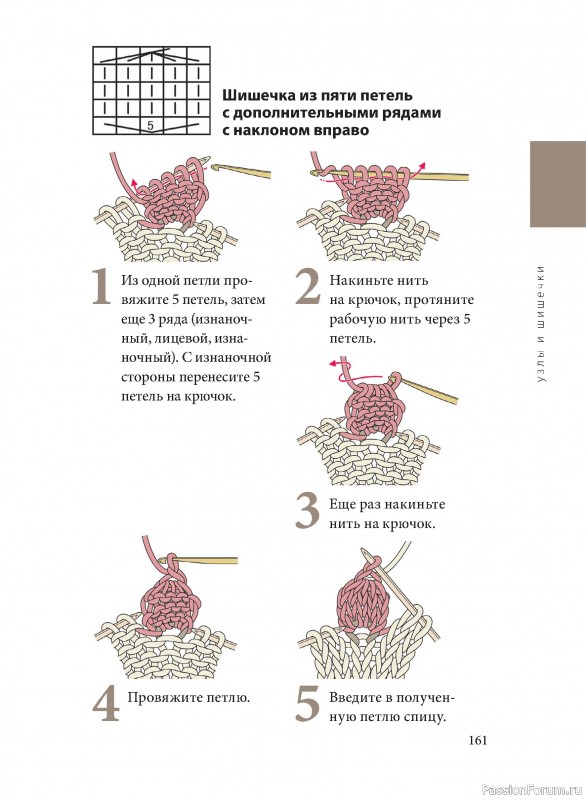 5

Шишечка из пяти петель с дополнительными рядами с наклоном вправо

1 Из одной петли провяжите 5 петель, затем еще 3 ряда (изнаночный, лицевой, изнаночный). С изнаночной стороны перенесите 5 петель на крючок.

2 Накиньте нить на крючок, протяните рабочую нить через 5 петель.

3 Еще раз накиньте нить на крючок.

4 Провяжите петлю.

5 Введите в полученную петлю спицу.

узлы и шишечки

161

PassionForum.ru