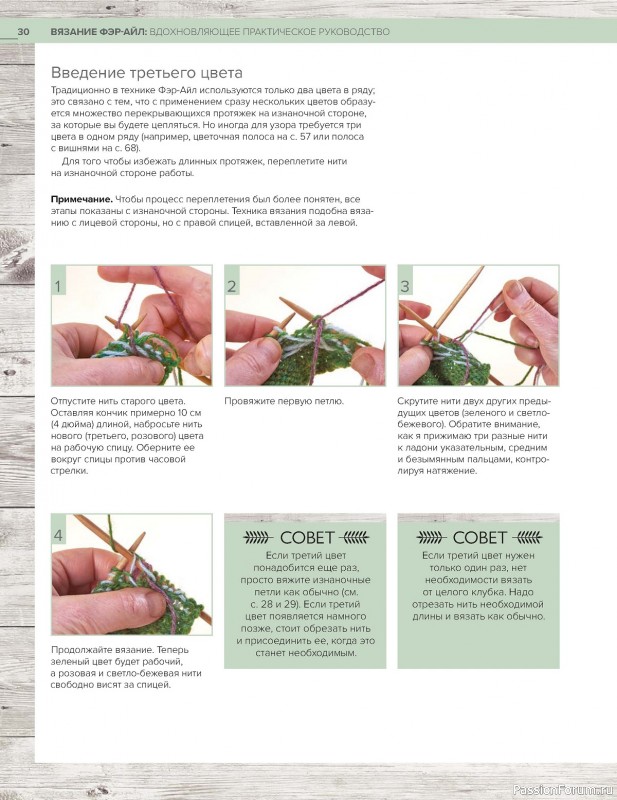 30 ВЯЗАНИЕ ФЭР-АЙЛ: ВДОХНОВЛЯЮЩЕЕ ПРАКТИЧЕСКОЕ РУКОВОДСТВО

Введение третьего цвета

Традиционно в технике Фэр-Айл используются только два цвета в ряду; это связано с тем, что с применением сразу нескольких цветов образуется множество перекрывающихся протяжек на изнаночной стороне, за которые вы будете цепляться. Но иногда для узора требуется три цвета в одном ряду (например, цветочная полоса на с. 57 или полоса с вишнями на с. 68).

Для того чтобы избежать длинных протяжек, переплетите нити на изнаночной стороне работы.

Примечание. Чтобы процесс переплетения был более понятен, все этапы показаны с изнаночной стороны. Техника вязания подобна вязанию с лицевой стороны, но с правой спицей, вставленной за левой.

1

Отпустите нить старого цвета. Оставляя кончик примерно 10 см (4 дюйма) длиной, набросьте нить нового (третьего, розового) цвета на рабочую спицу. Оберните ее вокруг спицы против часовой стрелки.

2

Провяжите первую петлю.

3

Скрутите нити двух других предыдущих цветов (зеленого и светло-бежевого). Обратите внимание, как я прижимаю три разные нити к ладони указательным, средним и безымянным пальцами, контролируя натяжение.

4

Продолжайте вязание. Теперь зеленый цвет будет рабочий, а розовая и светло-бежевая нити свободно висят за спицей.

СОВЕТ

Если третий цвет понадобится еще раз, просто вяжите изнаночные петли как обычно (см. с. 28 и 29). Если третий цвет появляется намного позже, стоит обрезать нить и присоединить ее, когда это станет необходимым.

СОВЕТ

Если третий цвет нужен только один раз, нет необходимости вязать от целого клубка. Надо отрезать нить необходимой длины и вязать как обычно.

PassionForum.ru