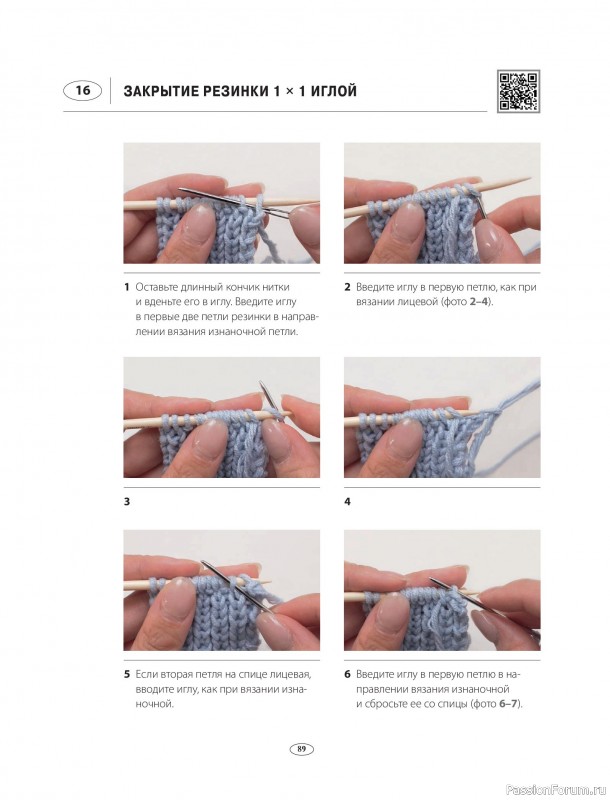 16 ЗАКРЫТИЕ РЕЗИНКИ 1 × 1 ИГЛОЙ

1 Оставьте длинный кончик нитки и вденьте его в иглу. Введите иглу в первые две петли резинки в направлении вязания изнаночной петли.

2 Введите иглу в первую петлю, как при вязании лицевой (фото 2–4).

3

4

5 Если вторая петля на спице лицевая, вводите иглу, как при вязании изнаночной.

6 Введите иглу в первую петлю в направлении вязания изнаночной и сбросьте ее со спицы (фото 6–7).

89

PassionForum.ru