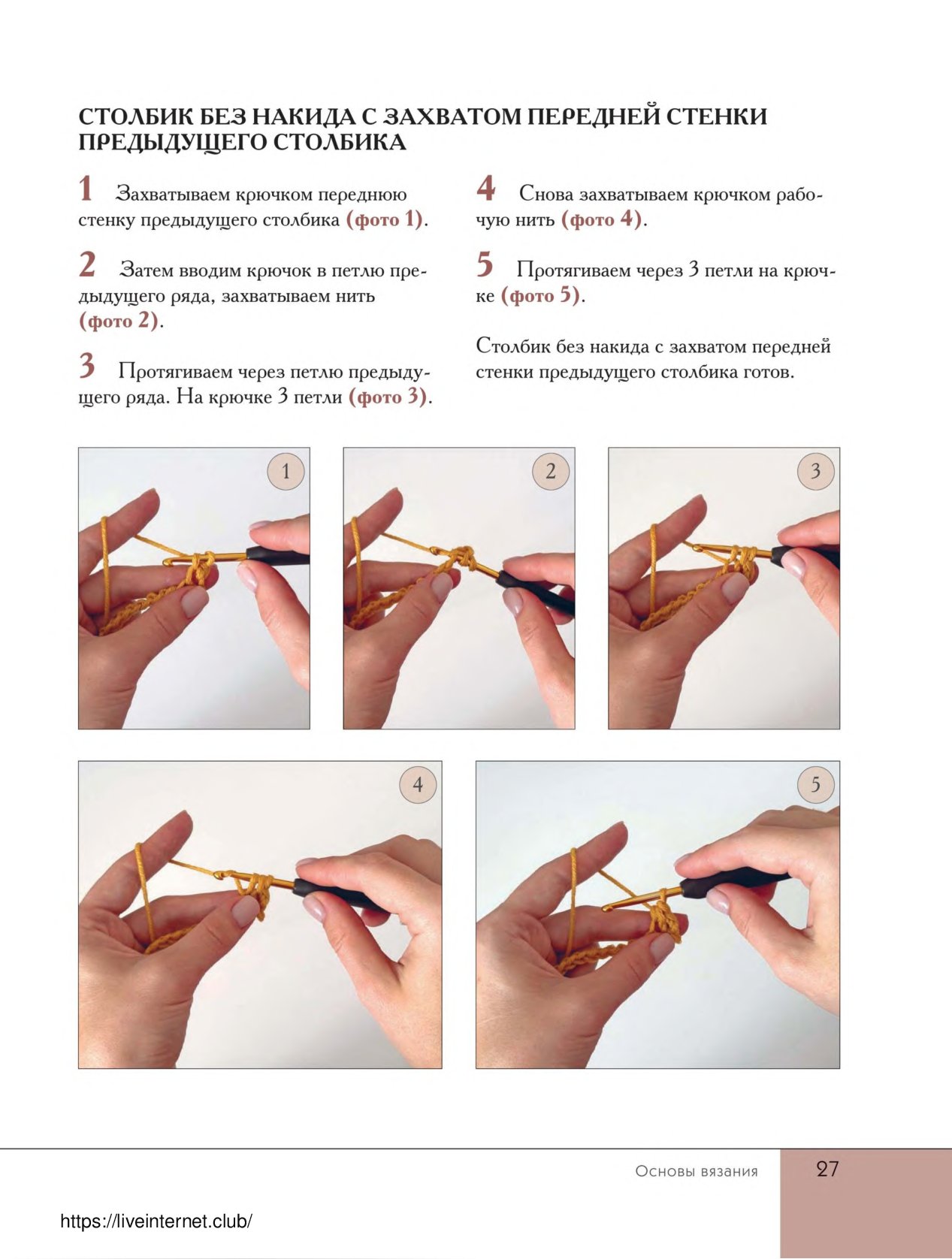 СТОЛБИК БЕЗ НАКИДА С ЗАХВАТОМ ПЕРЕДНЕЙ СТЕНКИ ПРЕДЫДУЩЕГО СТОЛБИКА

1 Захватываем крючком переднюю стенку предыдущего столбика (фото 1).

2 Затем вводим крючок в петлю предыдущего ряда, захватываем нить (фото 2).

3 Протягиваем через петлю предыдущего ряда. На крючке 3 петли (фото 3).

4 Снова захватываем крючком рабочую нить (фото 4).

5 Протягиваем через 3 петли на крючке (фото 5).

Столбик без накида с захватом передней стенки предыдущего столбика готов.

1

2

3

4

5

Основы вязания 27

https://liveinternet.club/