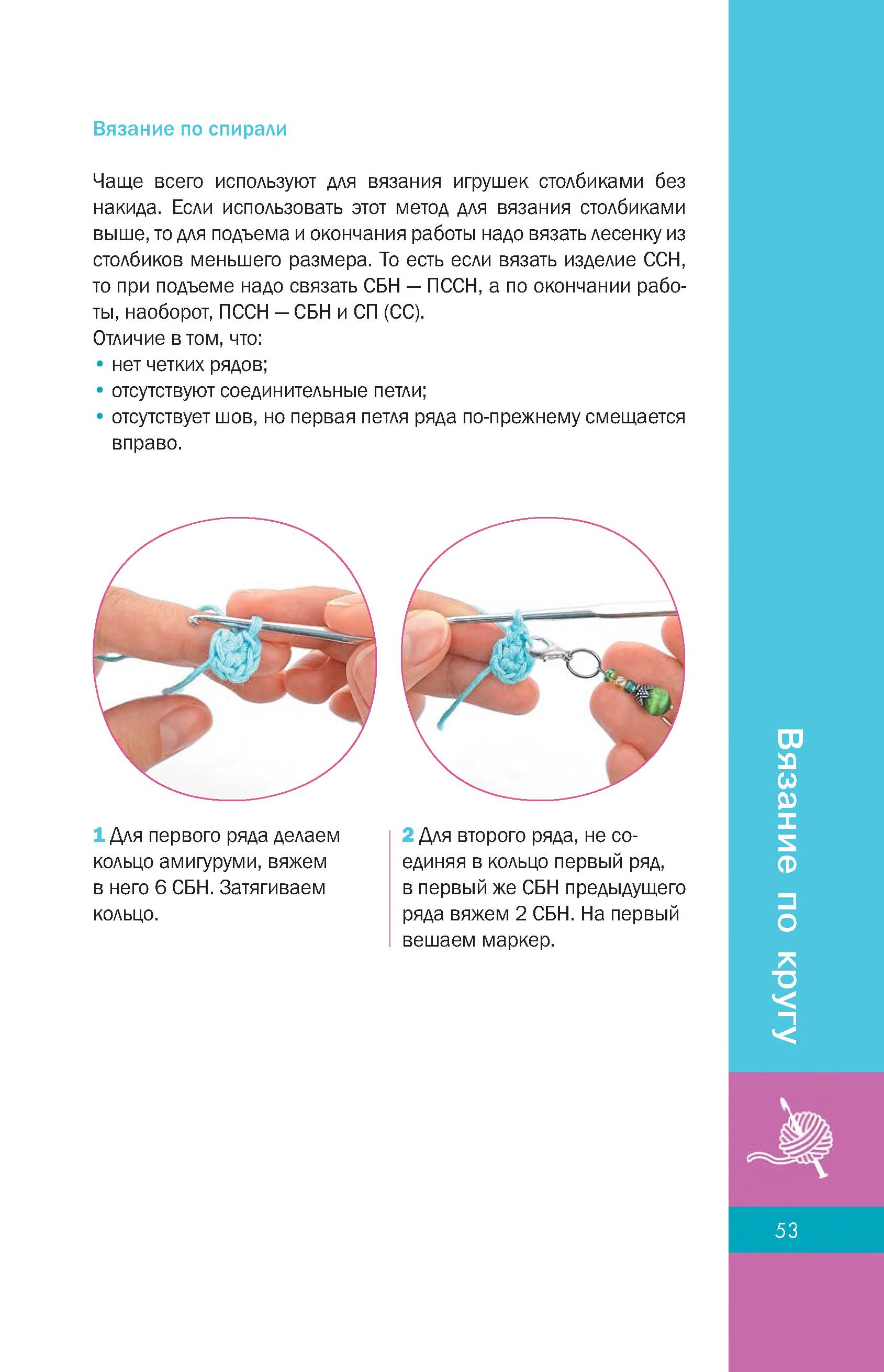 Вязание по спирали

Чаще всего используют для вязания игрушек столбиками без накида. Если использовать этот метод для вязания столбиками выше, то для подъема и окончания работы надо вязать лесенку из столбиков меньшего размера. То есть если вязать изделие ССН, то при подъеме надо связать СБН — ПССН, а по окончании работы, наоборот, ПССН — СБН и СП (СС).
Отличие в том, что:
• нет четких рядов;
• отсутствуют соединительные петли;
• отсутствует шов, но первая петля ряда по-прежнему смещается вправо.

1 Для первого ряда делаем кольцо амигуруми, вяжем в него 6 СБН. Затягиваем кольцо.

2 Для второго ряда, не соединяя в кольцо первый ряд, в первый же СБН предыдущего ряда вяжем 2 СБН. На первый вешаем маркер.

Вязание по кругу

53