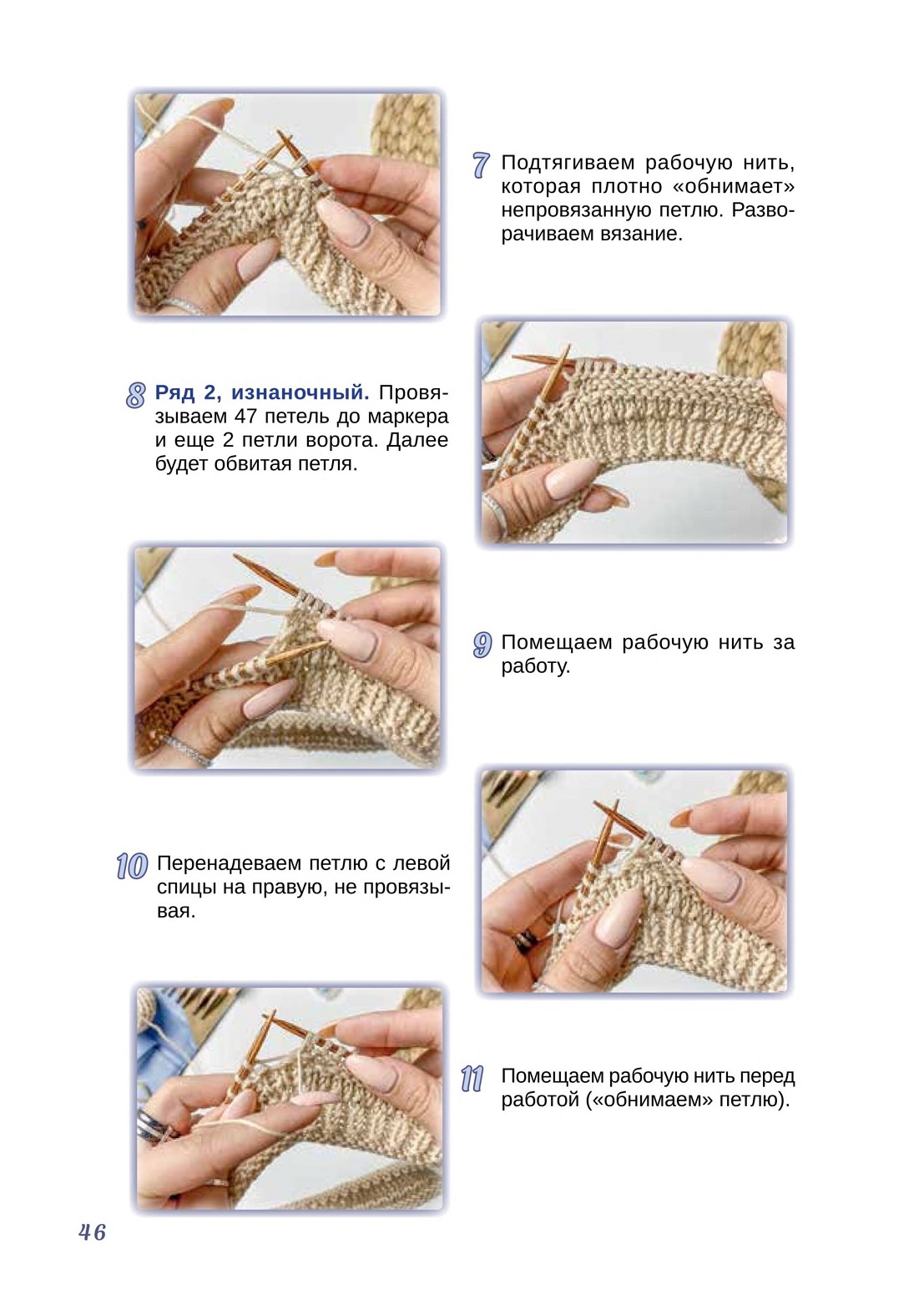 7 Подтягиваем рабочую нить, которая плотно «обнимает» непровязанную петлю. Разворачиваем вязание.

8 Ряд 2, изнаночный. Провязываем 47 петель до маркера и еще 2 петли ворота. Далее будет обвитая петля.

9 Помещаем рабочую нить за работу.

10 Перенадеваем петлю с левой спицы на правую, не провязывая.

11 Помещаем рабочую нить перед работой («обнимаем» петлю).

46