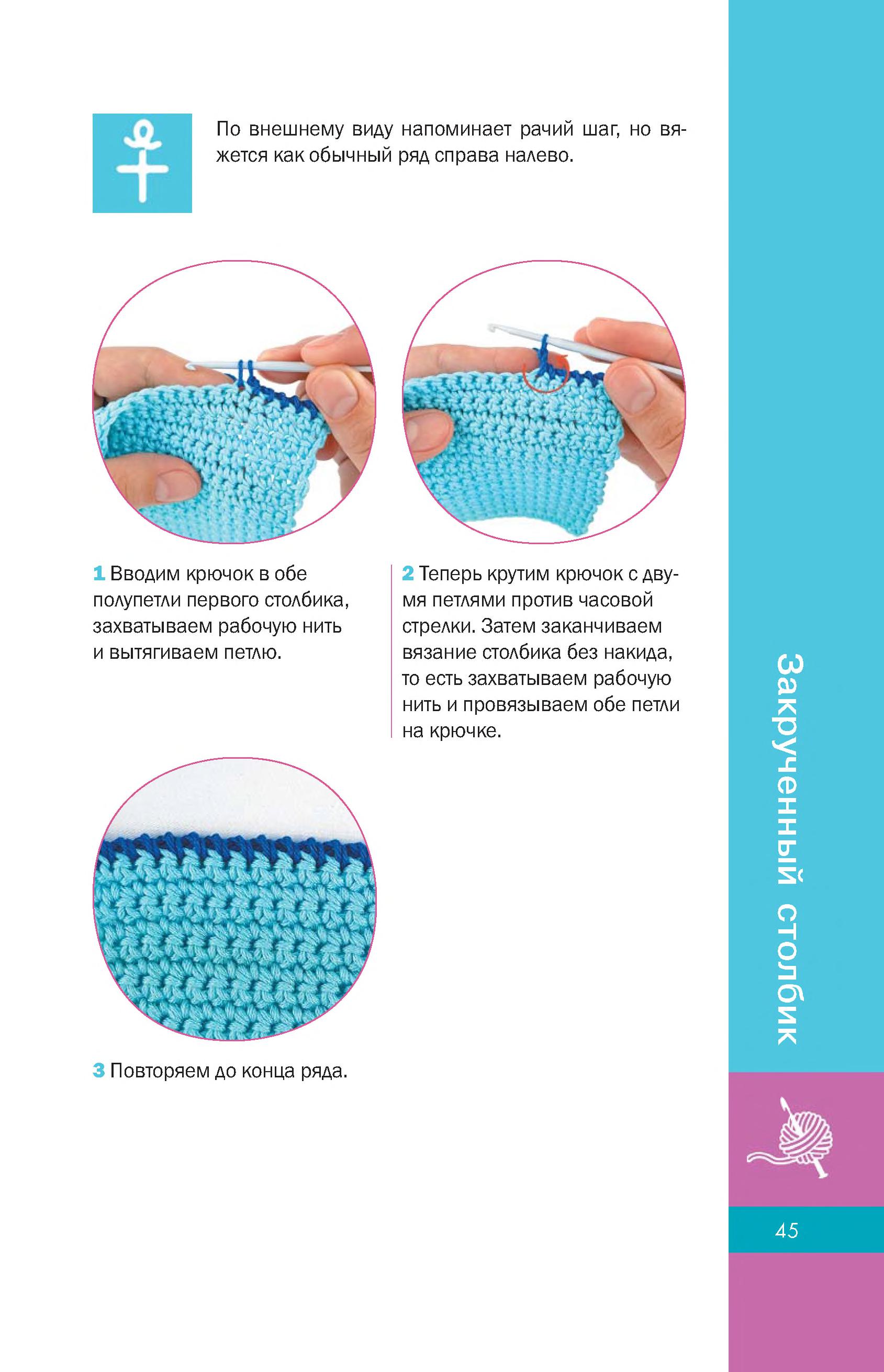 По внешнему виду напоминает рачий шаг, но вяжется как обычный ряд справа налево.

1 Вводим крючок в обе полупетли первого столбика, захватываем рабочую нить и вытягиваем петлю.

2 Теперь крутим крючок с двумя петлями против часовой стрелки. Затем заканчиваем вязание столбика без накида, то есть захватываем рабочую нить и провязываем обе петли на крючке.

3 Повторяем до конца ряда.

Закрученный столбик

45