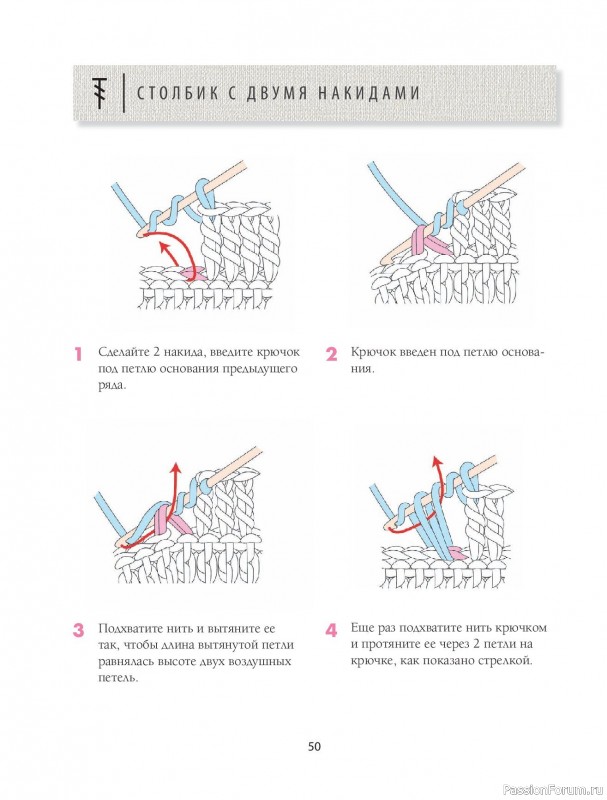 СТОЛБИК С ДВУМЯ НАКИДАМИ

1 Сделайте 2 накида, введите крючок под петлю основания предыдущего ряда.

2 Крючок введен под петлю основания.

3 Подхватите нить и вытяните ее так, чтобы длина вытянутой петли равнялась высоте двух воздушных петель.

4 Еще раз подхватите нить крючком и протяните ее через 2 петли на крючке, как показано стрелкой.

50

PassionForum.ru