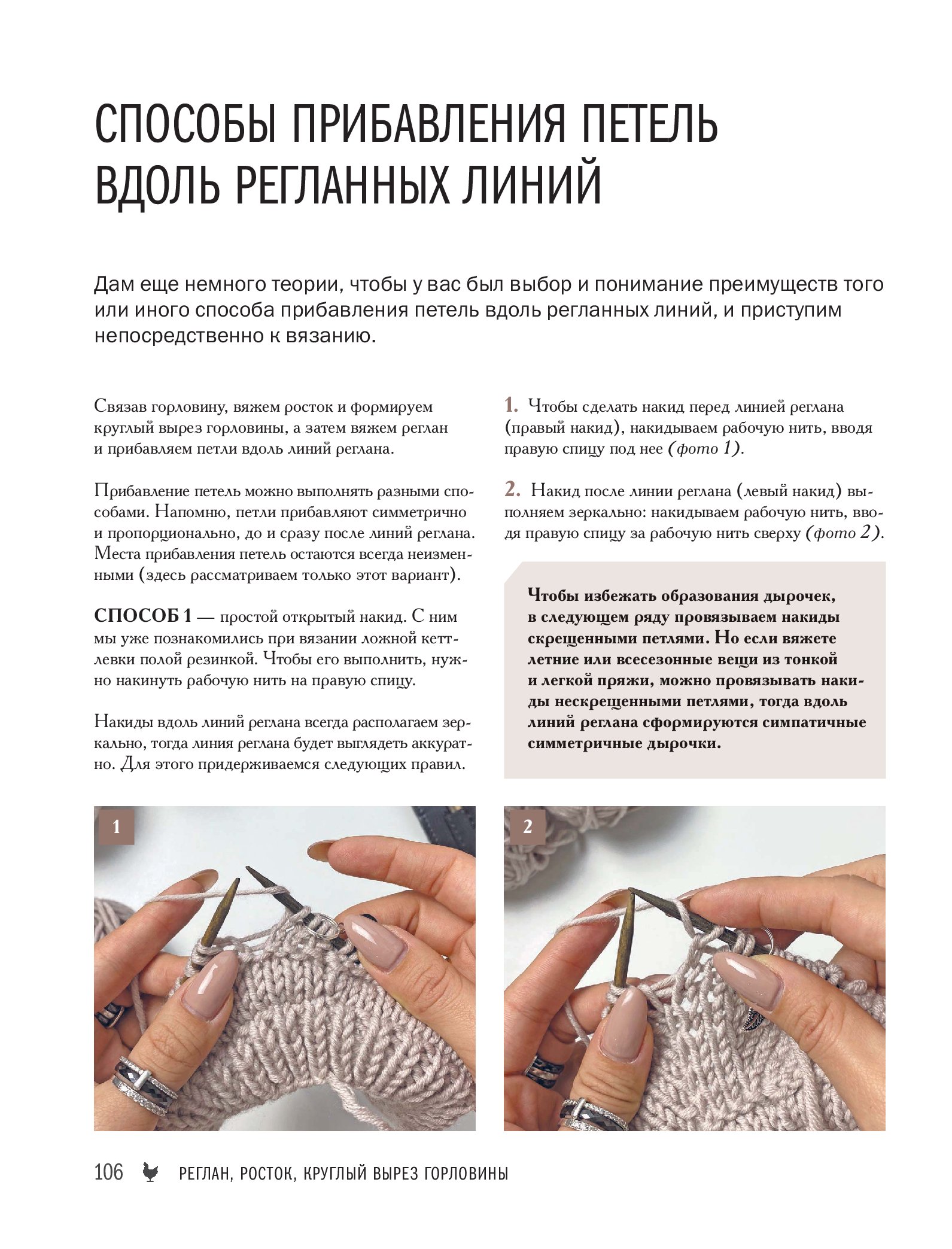 СПОСОБЫ ПРИБАВЛЕНИЯ ПЕТЕЛЬ ВДОЛЬ РЕГЛАННЫХ ЛИНИЙ

Дам еще немного теории, чтобы у вас был выбор и понимание преимуществ того или иного способа прибавления петель вдоль регланных линий, и приступим непосредственно к вязанию.

Связав горловину, вяжем росток и формируем круглый вырез горловины, а затем вяжем реглан и прибавляем петли вдоль линий реглана.

Прибавление петель можно выполнять разными способами. Напомню, петли прибавляют симметрично и пропорционально, до и сразу после линий реглана. Места прибавления петель остаются всегда неизменными (здесь рассматриваем только этот вариант).

СПОСОБ 1 — простой открытый накид. С ним мы уже познакомились при вязании ложной кеттлевки полой резинкой. Чтобы его выполнить, нужно накинуть рабочую нить на правую спицу.

Накиды вдоль линий реглана всегда располагаем зеркально, тогда линия реглана будет выглядеть аккуратно. Для этого придерживаемся следующих правил.

1. Чтобы сделать накид перед линией реглана (правый накид), накидываем рабочую нить, вводя правую спицу под нее (фото 1).

2. Накид после линии реглана (левый накид) выполняем зеркально: накидываем рабочую нить, вводя правую спицу за рабочую нить сверху (фото 2).

Чтобы избежать образования дырочек, в следующем ряду провязываем накиды скрещенными петлями. Но если вяжете летние или всесезонные вещи из тонкой и легкой пряжи, можно провязывать накиды нескрещенными петлями, тогда вдоль линий реглана сформируются симпатичные симметричные дырочки.

1

2

106 РЕГЛАН, РОСТОК, КРУГЛЫЙ ВЫРЕЗ ГОРЛОВИНЫ