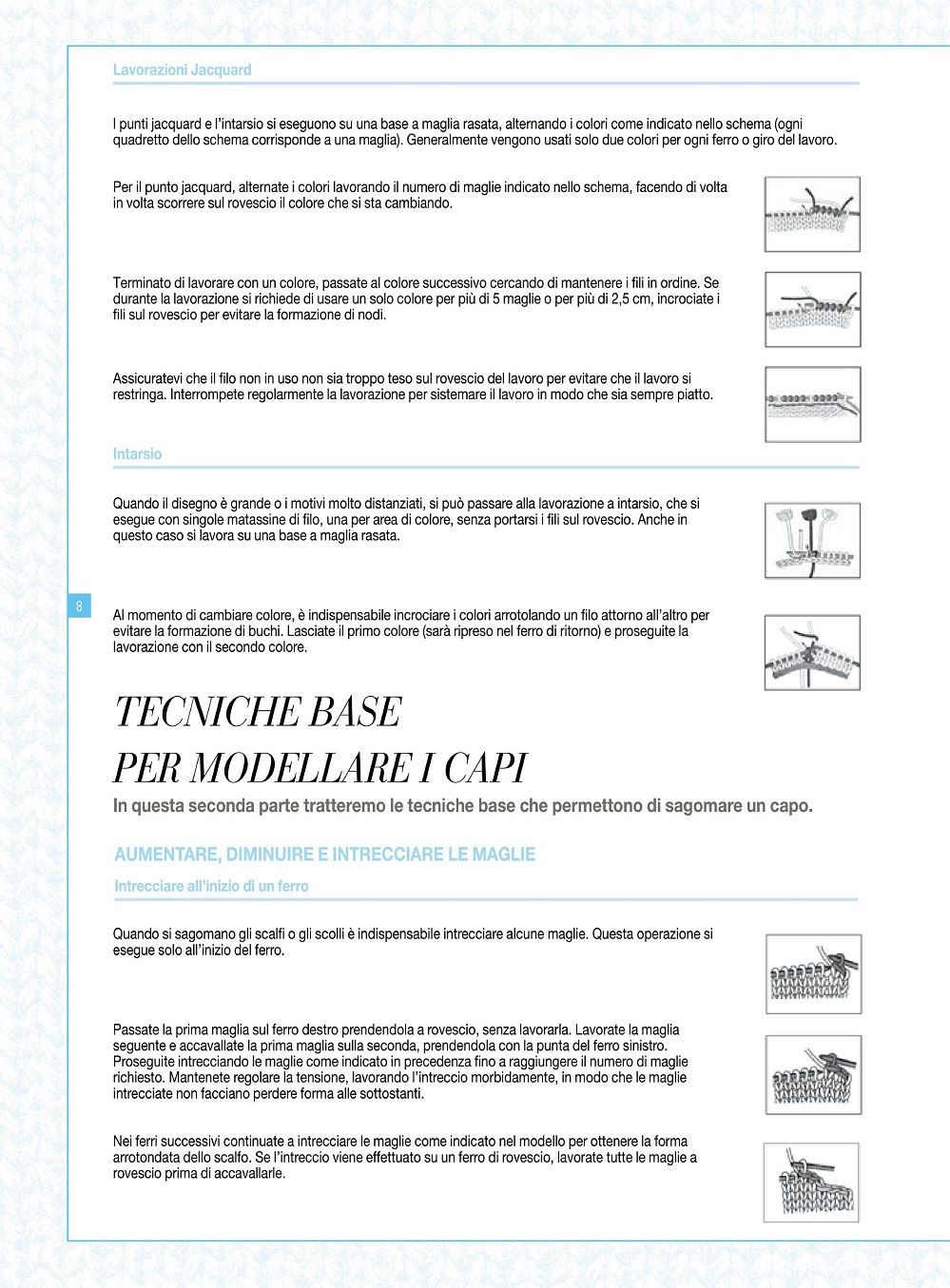 Lavorazioni Jacquard

I punti jacquard e l'intarsio si eseguono su una base a maglia rasata, alternando i colori come indicato nello schema (ogni quadretto dello schema corrisponde a una maglia). Generalmente vengono usati solo due colori per ogni ferro o giro del lavoro.

Per il punto jacquard, alternate i colori lavorando il numero di maglie indicato nello schema, facendo di volta in volta scorrere sul rovescio il colore che si sta cambiando.

Terminato di lavorare con un colore, passate al colore successivo cercando di mantenere i fili in ordine. Se durante la lavorazione si richiede di usare un solo colore per più di 5 maglie o per più di 2,5 cm, incrociate i fili sul rovescio per evitare la formazione di nodi.

Assicuratevi che il filo non in uso non sia troppo teso sul rovescio del lavoro per evitare che il lavoro si restringa. Interrompete regolarmente la lavorazione per sistemare il lavoro in modo che sia sempre piatto.

Intarsio

Quando il disegno è grande o i motivi molto distanziati, si può passare alla lavorazione a intarsio, che si esegue con singole matassine di filo, una per area di colore, senza portarsi i fili sul rovescio. Anche in questo caso si lavora su una base a maglia rasata.

8

Al momento di cambiare colore, è indispensabile incrociare i colori arrotolando un filo attorno all'altro per evitare la formazione di buchi. Lasciate il primo colore (sarà ripreso nel ferro di ritorno) e proseguite la lavorazione con il secondo colore.

TECNICHE BASE PER MODELLARE I CAPI

In questa seconda parte tratteremo le tecniche base che permettono di sagomare un capo.

AUMENTARE, DIMINUIRE E INTRECCIARE LE MAGLIE

Intrecciare all'inizio di un ferro

Quando si sagomano gli scalfi o gli scolli è indispensabile intrecciare alcune maglie. Questa operazione si esegue solo all'inizio del ferro.

Passate la prima maglia sul ferro destro prendendola a rovescio, senza lavorarla. Lavorate la maglia seguente e accavallate la prima maglia sulla seconda, prendendola con la punta del ferro sinistro. Proseguite intrecciando le maglie come indicato in precedenza fino a raggiungere il numero di maglie richiesto. Mantenete regolare la tensione, lavorando l'intreccio morbidamente, in modo che le maglie intrecciate non facciano perdere forma alle sottostanti.

Nei ferri successivi continuate a intrecciare le maglie come indicato nel modello per ottenere la forma arrotondata dello scalfo. Se l'intreccio viene effettuato su un ferro di rovescio, lavorate tutte le maglie a rovescio prima di accavallarle.