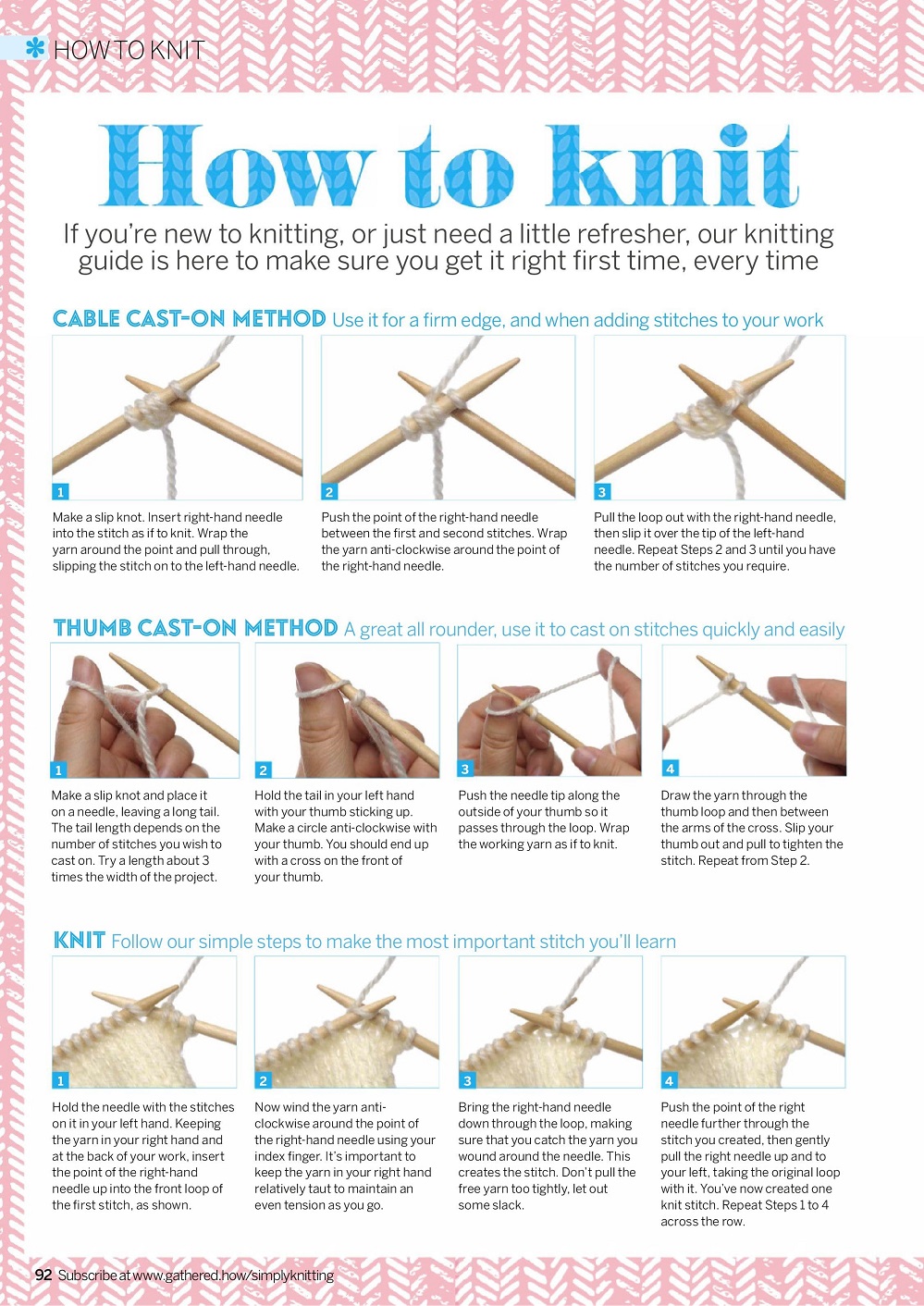 HOW TO KNIT

How to knit

If you're new to knitting, or just need a little refresher, our knitting guide is here to make sure you get it right first time, every time

CABLE CAST-ON METHOD Use it for a firm edge, and when adding stitches to your work

1

Make a slip knot. Insert right-hand needle into the stitch as if to knit. Wrap the yarn around the point and pull through, slipping the stitch on to the left-hand needle.

2

Push the point of the right-hand needle between the first and second stitches. Wrap the yarn anti-clockwise around the point of the right-hand needle.

3

Pull the loop out with the right-hand needle, then slip it over the tip of the left-hand needle. Repeat Steps 2 and 3 until you have the number of stitches you require.

THUMB CAST-ON METHOD A great all rounder, use it to cast on stitches quickly and easily

1

Make a slip knot and place it on a needle, leaving a long tail. The tail length depends on the number of stitches you wish to cast on. Try a length about 3 times the width of the project.

2

Hold the tail in your left hand with your thumb sticking up. Make a circle anti-clockwise with your thumb. You should end up with a cross on the front of your thumb.

3

Push the needle tip along the outside of your thumb so it passes through the loop. Wrap the working yarn as if to knit.

4

Draw the yarn through the thumb loop and then between the arms of the cross. Slip your thumb out and pull to tighten the stitch. Repeat from Step 2.

KNIT Follow our simple steps to make the most important stitch you'll learn

1

Hold the needle with the stitches on it in your left hand. Keeping the yarn in your right hand and at the back of your work, insert the point of the right-hand needle up into the front loop of the first stitch, as shown.

2

Now wind the yarn anti-clockwise around the point of the right-hand needle using your index finger. It's important to keep the yarn in your right hand relatively taut to maintain an even tension as you go.

3

Bring the right-hand needle down through the loop, making sure that you catch the yarn you wound around the needle. This creates the stitch. Don't pull the free yarn too tightly, let out some slack.

4

Push the point of the right needle further through the stitch you created, then gently pull the right needle up and to your left, taking the original loop with it. You've now created one knit stitch. Repeat Steps 1 to 4 across the row.

92 Subscribe at www.gathered.how/simplyknitting