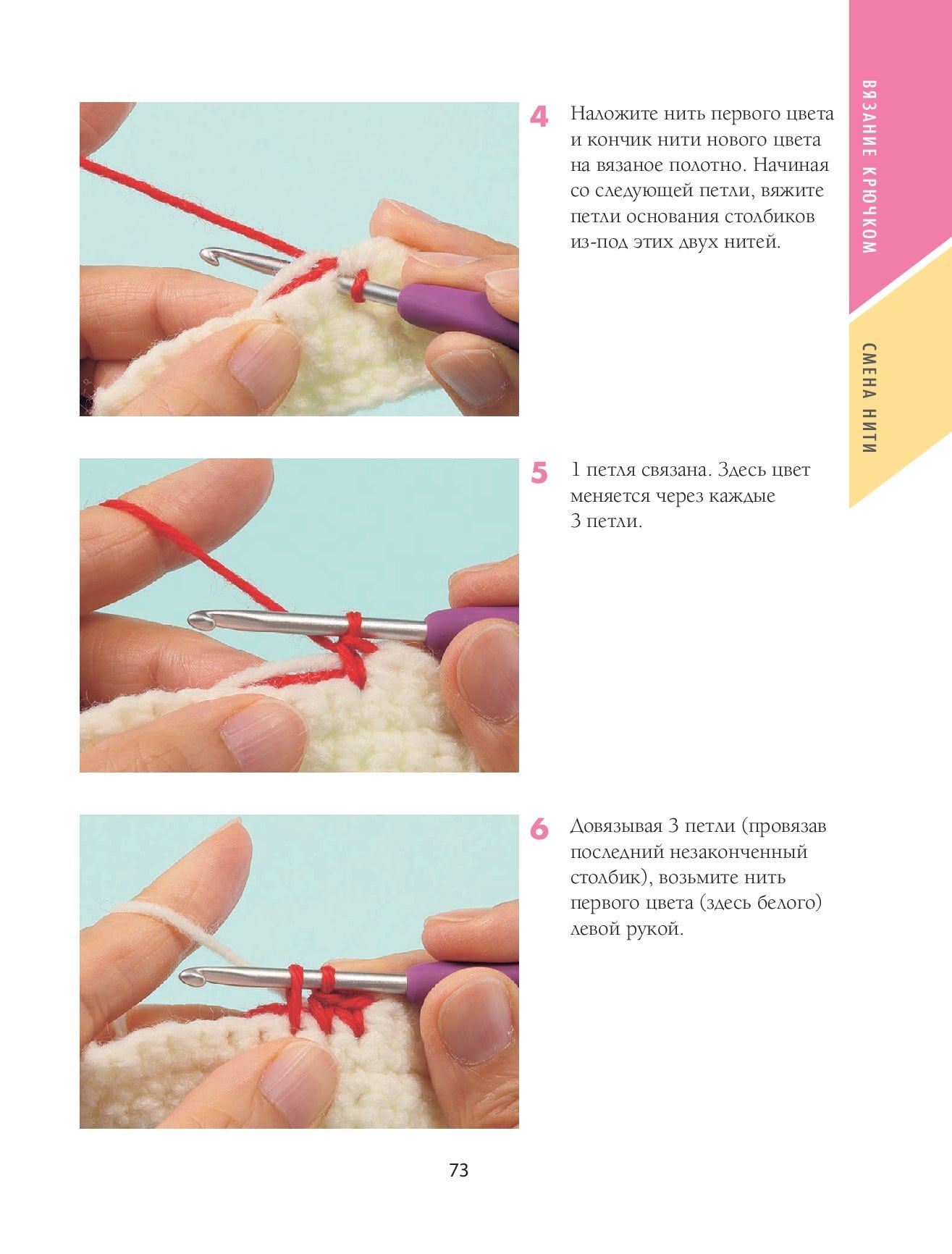 ВЯЗАНИЕ КРЮЧКОМ

СМЕНА НИТИ

4 Наложите нить первого цвета и кончик нити нового цвета на вязаное полотно. Начиная со следующей петли, вяжите петли основания столбиков из-под этих двух нитей.

5 1 петля связана. Здесь цвет меняется через каждые 3 петли.

6 Довязывая 3 петли (провязав последний незаконченный столбик), возьмите нить первого цвета (здесь белого) левой рукой.

73