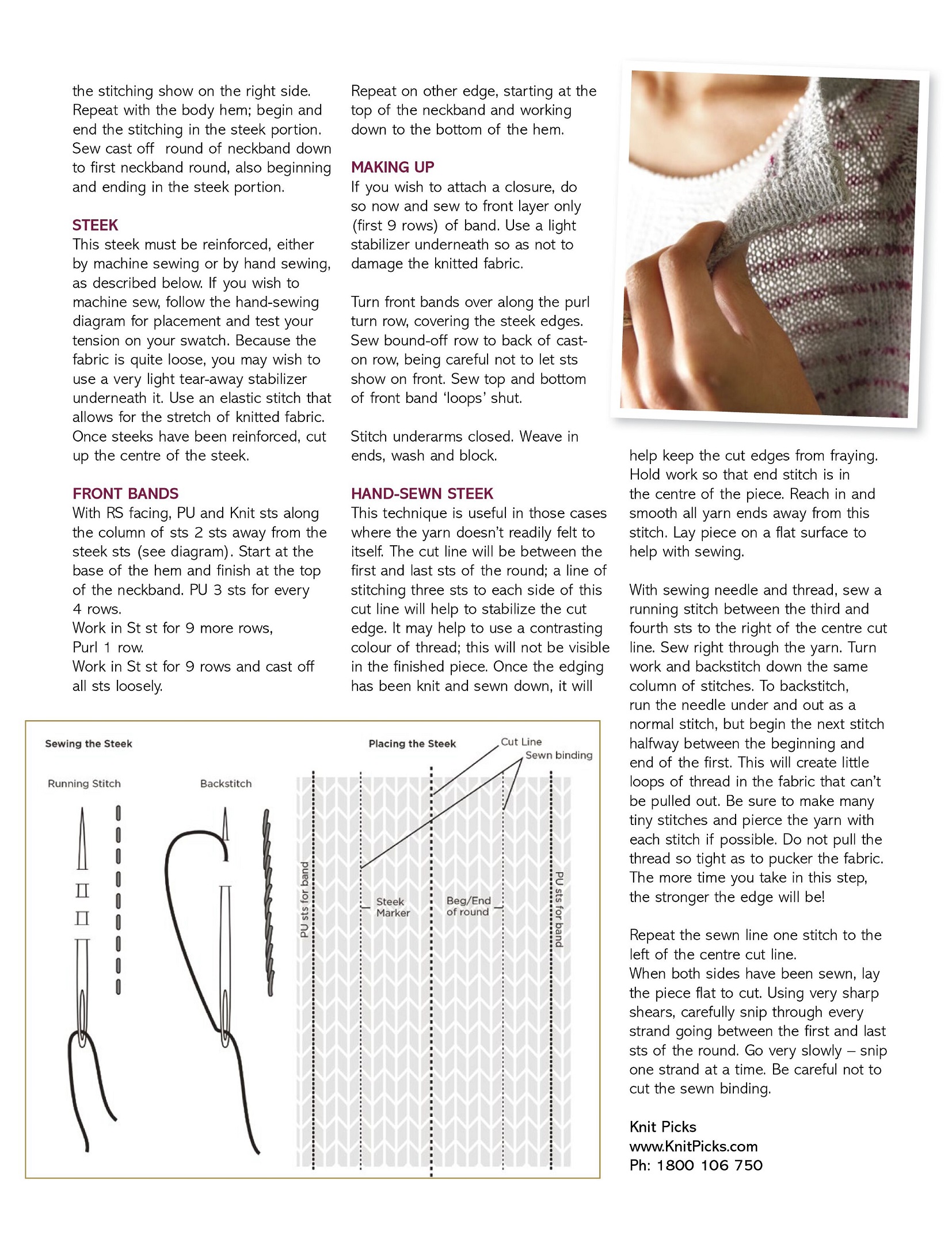 the stitching show on the right side. Repeat with the body hem; begin and end the stitching in the steek portion. Sew cast off round of neckband down to first neckband round, also beginning and ending in the steek portion.

STEEK
This steek must be reinforced, either by machine sewing or by hand sewing, as described below. If you wish to machine sew, follow the hand-sewing diagram for placement and test your tension on your swatch. Because the fabric is quite loose, you may wish to use a very light tear-away stabilizer underneath it. Use an elastic stitch that allows for the stretch of knitted fabric. Once steeks have been reinforced, cut up the centre of the steek.

FRONT BANDS
With RS facing, PU and Knit sts along the column of sts 2 sts away from the steek sts (see diagram). Start at the base of the hem and finish at the top of the neckband. PU 3 sts for every 4 rows.
Work in St st for 9 more rows,
Purl 1 row.
Work in St st for 9 rows and cast off all sts loosely.

Repeat on other edge, starting at the top of the neckband and working down to the bottom of the hem.

MAKING UP
If you wish to attach a closure, do so now and sew to front layer only (first 9 rows) of band. Use a light stabilizer underneath so as not to damage the knitted fabric.

Turn front bands over along the purl turn row, covering the steek edges. Sew bound-off row to back of cast-on row, being careful not to let sts show on front. Sew top and bottom of front band 'loops' shut.

Stitch underarms closed. Weave in ends, wash and block.

HAND-SEWN STEEK
This technique is useful in those cases where the yarn doesn't readily felt to itself. The cut line will be between the first and last sts of the round; a line of stitching three sts to each side of this cut line will help to stabilize the cut edge. It may help to use a contrasting colour of thread; this will not be visible in the finished piece. Once the edging has been knit and sewn down, it will help keep the cut edges from fraying. Hold work so that end stitch is in the centre of the piece. Reach in and smooth all yarn ends away from this stitch. Lay piece on a flat surface to help with sewing.

With sewing needle and thread, sew a running stitch between the third and fourth sts to the right of the centre cut line. Sew right through the yarn. Turn work and backstitch down the same column of stitches. To backstitch, run the needle under and out as a normal stitch, but begin the next stitch halfway between the beginning and end of the first. This will create little loops of thread in the fabric that can't be pulled out. Be sure to make many tiny stitches and pierce the yarn with each stitch if possible. Do not pull the thread so tight as to pucker the fabric. The more time you take in this step, the stronger the edge will be!

Repeat the sewn line one stitch to the left of the centre cut line.
When both sides have been sewn, lay the piece flat to cut. Using very sharp shears, carefully snip through every strand going between the first and last sts of the round. Go very slowly – snip one strand at a time. Be careful not to cut the sewn binding.

Knit Picks
www.KnitPicks.com
Ph: 1800 106 750

Sewing the Steek
Running Stitch
Backstitch
Placing the Steek
Cut Line
Sewn binding
PU sts for band
Steek Marker
Beg/End of round
PU sts for band