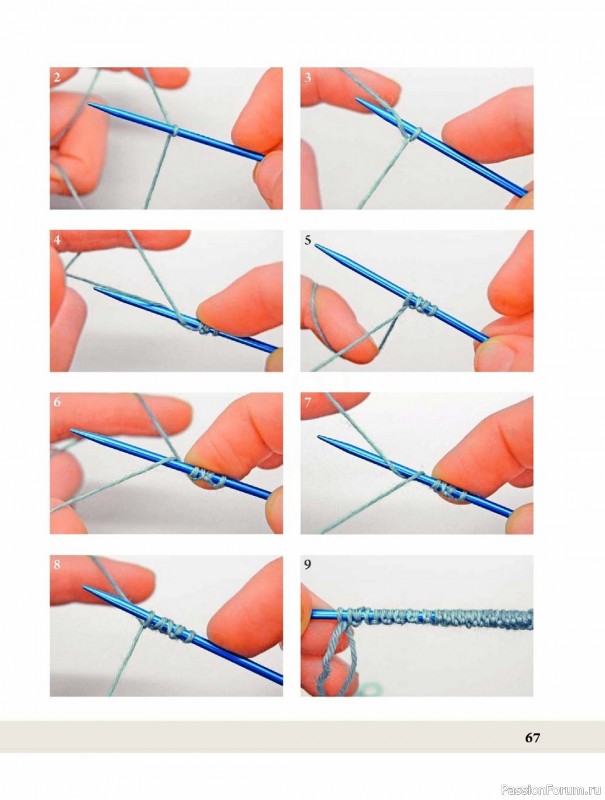 2
3
4
5
6
7
8
9
67
PassionForum.ru