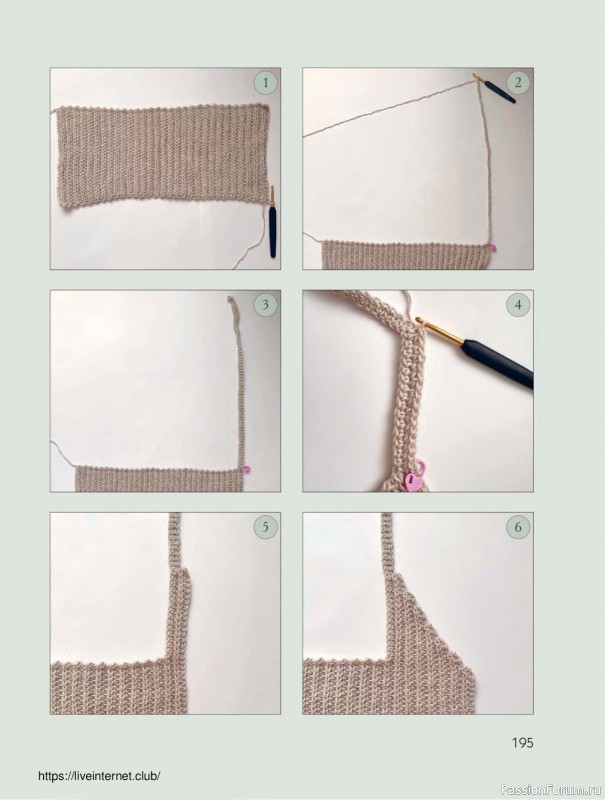 1

2

3

4

5

6

195

https://liveinternet.club/

PassionForum.ru