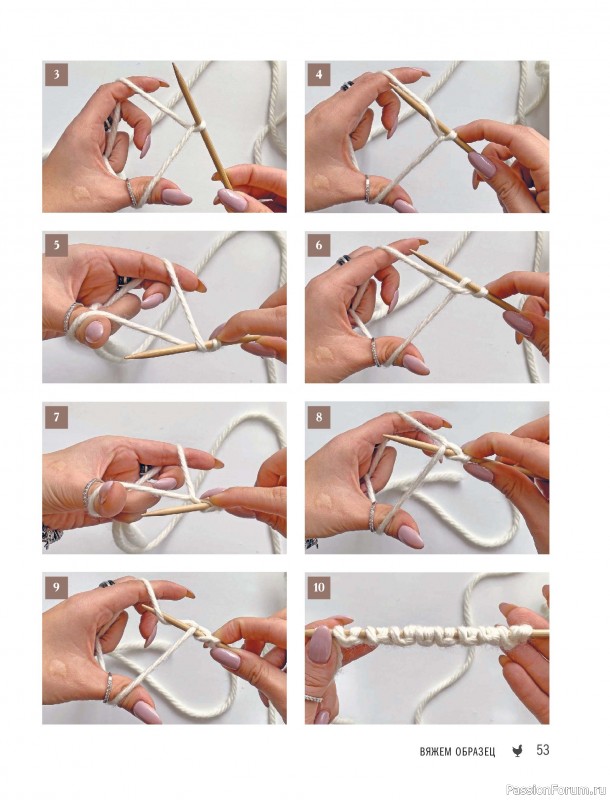 3

4

5

6

7

8

9

10

ВЯЖЕМ ОБРАЗЕЦ 53

PassionForum.ru