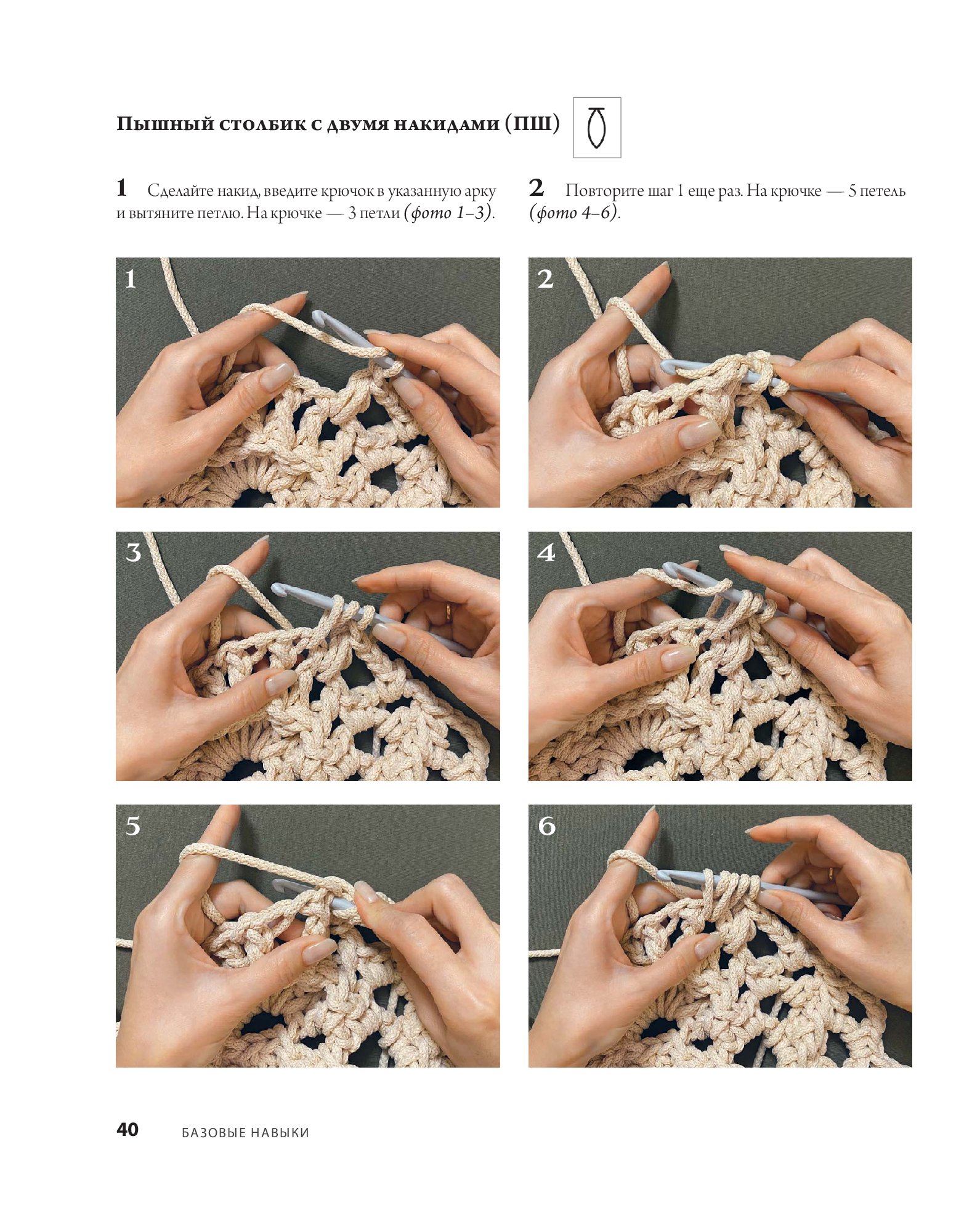 Пышный столбик с двумя накидами (ПШ)

1 Сделайте накид, введите крючок в указанную арку и вытяните петлю. На крючке — 3 петли (фото 1–3).

2 Повторите шаг 1 еще раз. На крючке — 5 петель (фото 4–6).

1

2

3

4

5

6

40 БАЗОВЫЕ НАВЫКИ