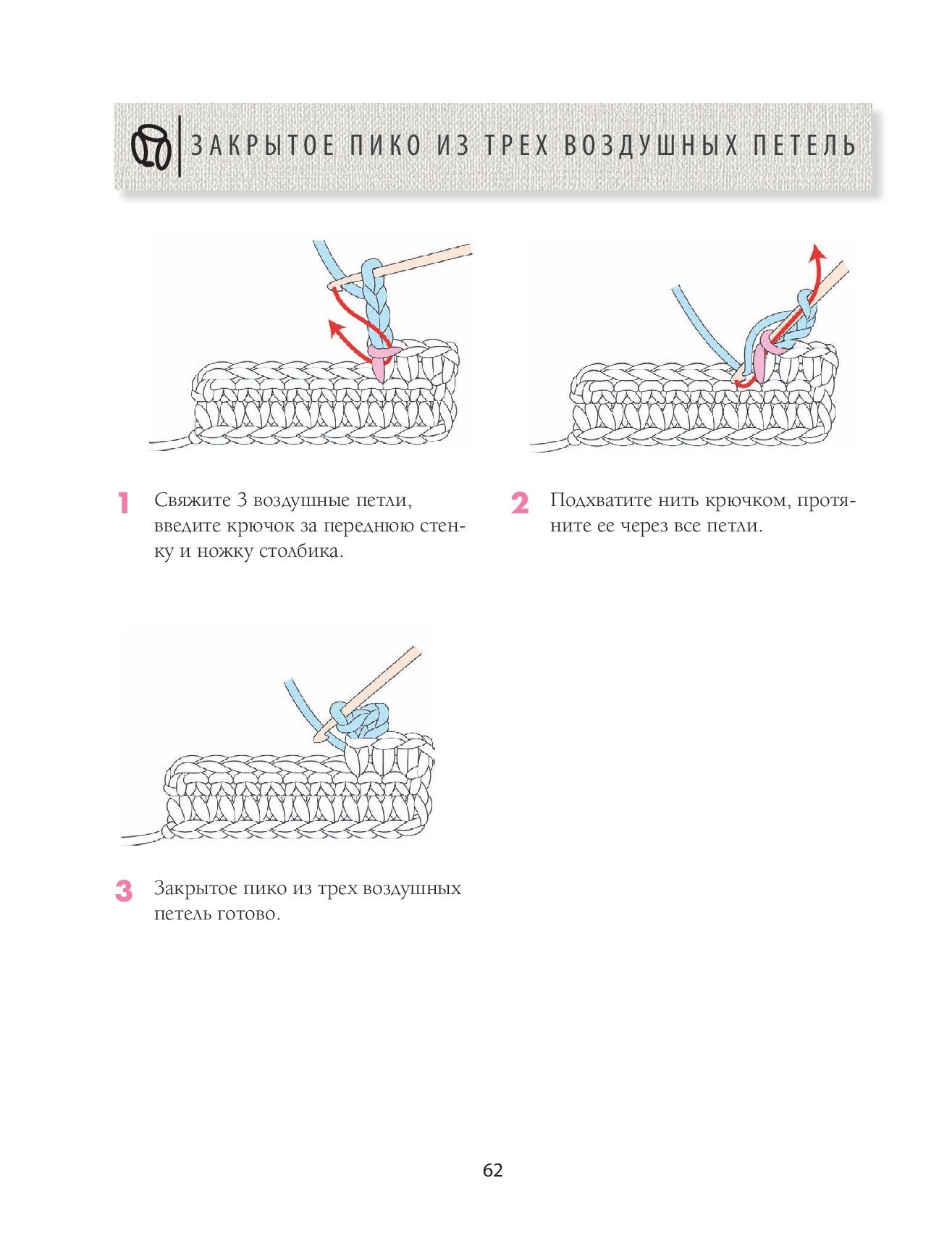 ЗАКРЫТОЕ ПИКО ИЗ ТРЕХ ВОЗДУШНЫХ ПЕТЕЛЬ

1 Свяжите 3 воздушные петли, введите крючок за переднюю стенку и ножку столбика.

2 Подхватите нить крючком, протяните ее через все петли.

3 Закрытое пико из трех воздушных петель готово.

62