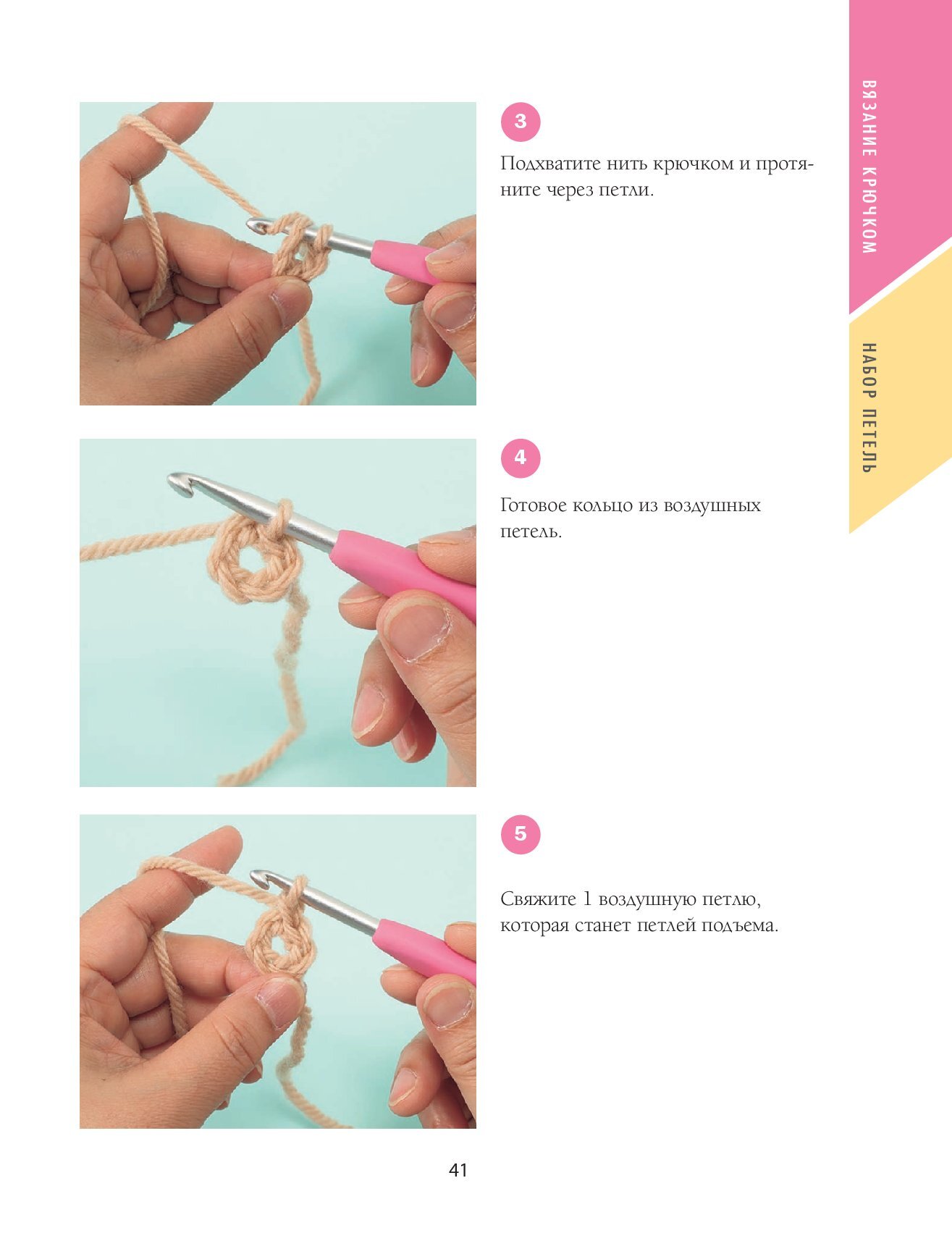 ВЯЗАНИЕ КРЮЧКОМ

НАБОР ПЕТЕЛЬ

3

Подхватите нить крючком и протяните через петли.

4

Готовое кольцо из воздушных петель.

5

Свяжите 1 воздушную петлю, которая станет петлей подъема.

41