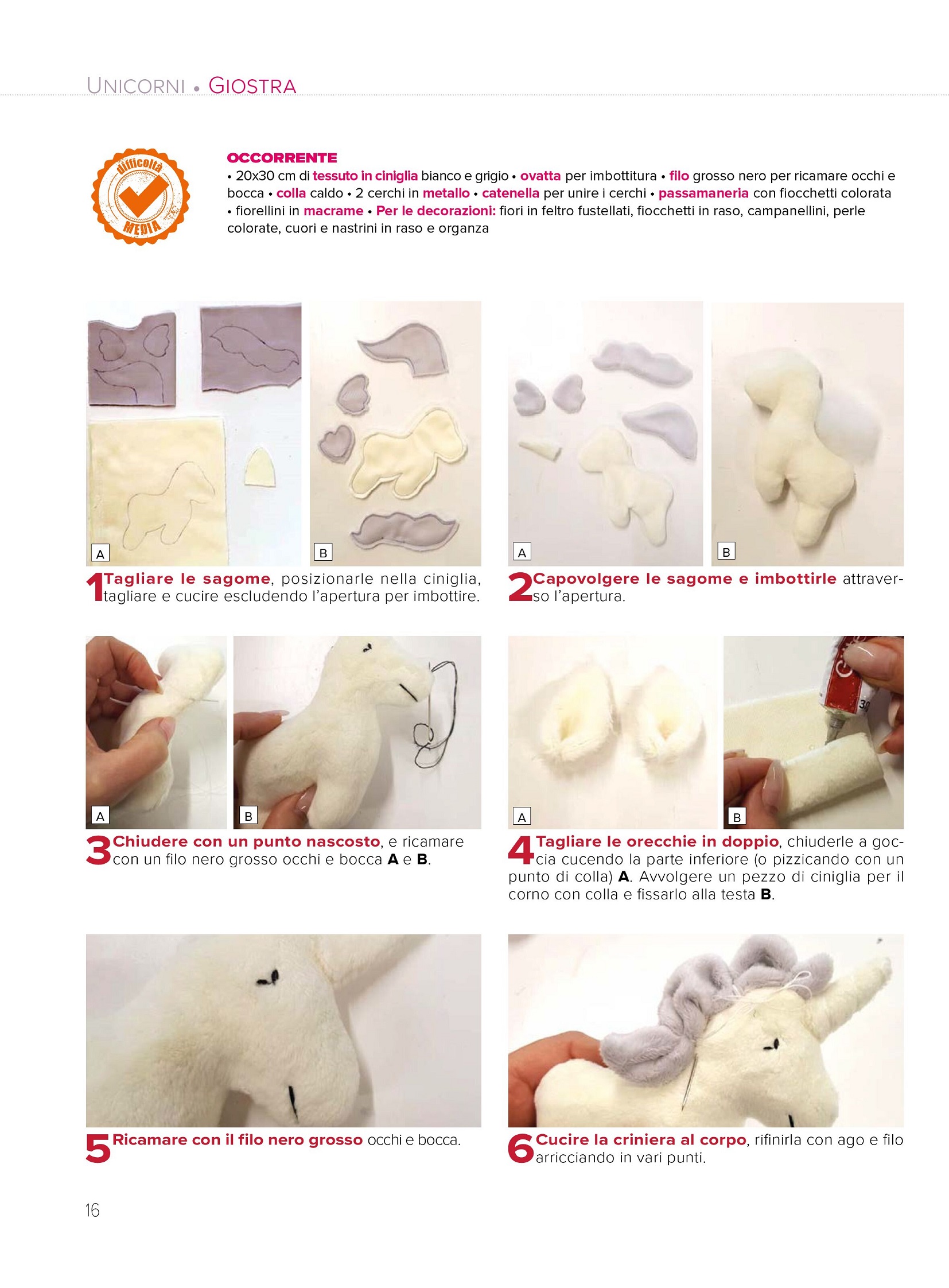 UNICORNI • GIOSTRA

difficoltà MEDIA

OCCORRENTE
• 20x30 cm di tessuto in ciniglia bianco e grigio • ovatta per imbottitura • filo grosso nero per ricamare occhi e bocca • colla caldo • 2 cerchi in metallo • catenella per unire i cerchi • passamaneria con fiocchetti colorata • fiorellini in macrame • Per le decorazioni: fiori in feltro fustellati, fiocchetti in raso, campanellini, perle colorate, cuori e nastrini in raso e organza

A B

1 Tagliare le sagome, posizionarle nella ciniglia, tagliare e cucire escludendo l'apertura per imbottire.

A B

2 Capovolgere le sagome e imbottirle attraverso l'apertura.

A B

3 Chiudere con un punto nascosto, e ricamare con un filo nero grosso occhi e bocca A e B.

A B

4 Tagliare le orecchie in doppio, chiuderle a goccia cucendo la parte inferiore (o pizzicando con un punto di colla) A. Avvolgere un pezzo di ciniglia per il corno con colla e fissarlo alla testa B.

5 Ricamare con il filo nero grosso occhi e bocca.

6 Cucire la criniera al corpo, rifinirla con ago e filo arricciando in vari punti.

16