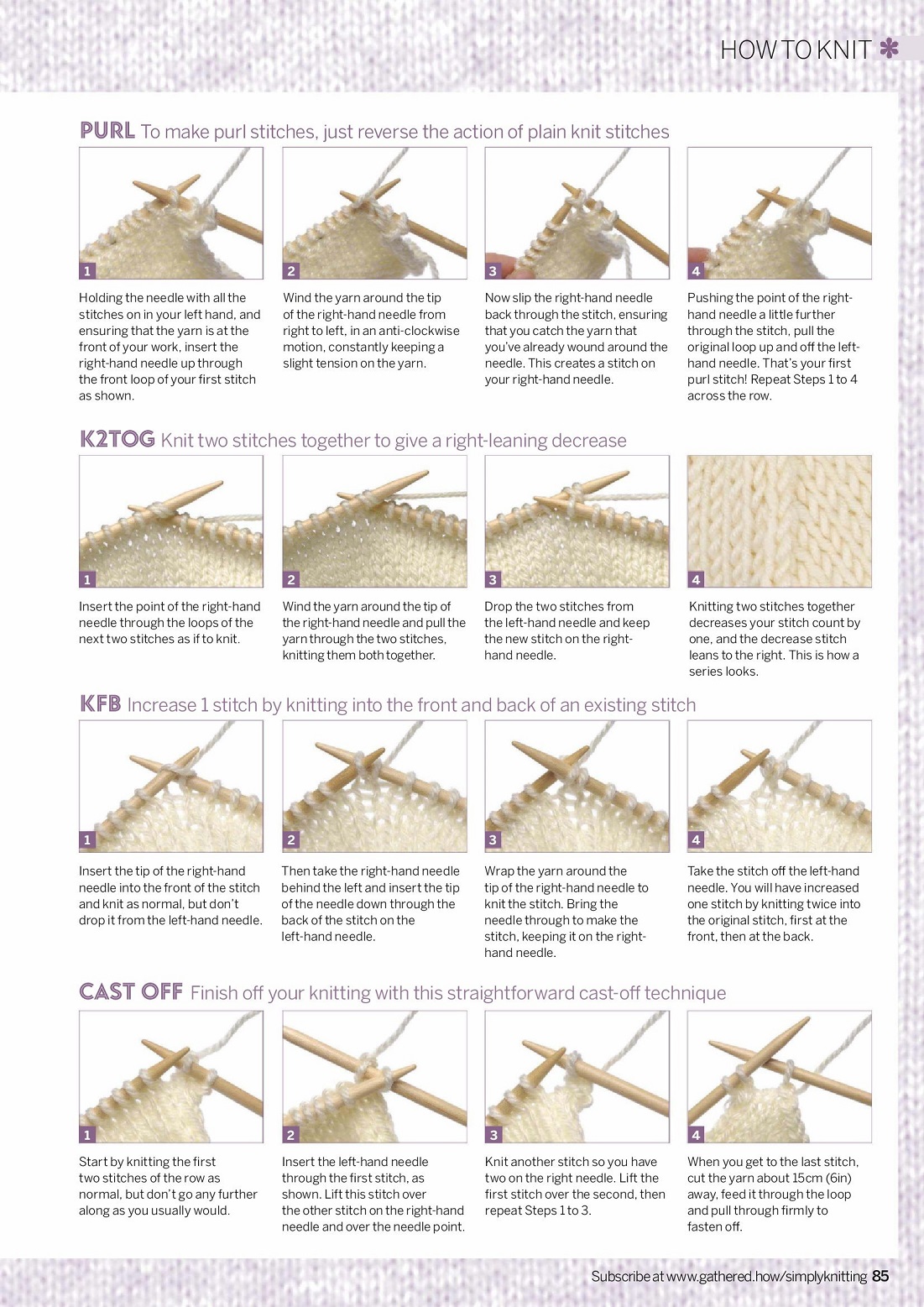 HOW TO KNIT ✱

PURL To make purl stitches, just reverse the action of plain knit stitches

1

Holding the needle with all the stitches on in your left hand, and ensuring that the yarn is at the front of your work, insert the right-hand needle up through the front loop of your first stitch as shown.

2

Wind the yarn around the tip of the right-hand needle from right to left, in an anti-clockwise motion, constantly keeping a slight tension on the yarn.

3

Now slip the right-hand needle back through the stitch, ensuring that you catch the yarn that you've already wound around the needle. This creates a stitch on your right-hand needle.

4

Pushing the point of the right-hand needle a little further through the stitch, pull the original loop up and off the left-hand needle. That's your first purl stitch! Repeat Steps 1 to 4 across the row.

K2TOG Knit two stitches together to give a right-leaning decrease

1

Insert the point of the right-hand needle through the loops of the next two stitches as if to knit.

2

Wind the yarn around the tip of the right-hand needle and pull the yarn through the two stitches, knitting them both together.

3

Drop the two stitches from the left-hand needle and keep the new stitch on the right-hand needle.

4

Knitting two stitches together decreases your stitch count by one, and the decrease stitch leans to the right. This is how a series looks.

KFB Increase 1 stitch by knitting into the front and back of an existing stitch

1

Insert the tip of the right-hand needle into the front of the stitch and knit as normal, but don't drop it from the left-hand needle.

2

Then take the right-hand needle behind the left and insert the tip of the needle down through the back of the stitch on the left-hand needle.

3

Wrap the yarn around the tip of the right-hand needle to knit the stitch. Bring the needle through to make the stitch, keeping it on the right-hand needle.

4

Take the stitch off the left-hand needle. You will have increased one stitch by knitting twice into the original stitch, first at the front, then at the back.

CAST OFF Finish off your knitting with this straightforward cast-off technique

1

Start by knitting the first two stitches of the row as normal, but don't go any further along as you usually would.

2

Insert the left-hand needle through the first stitch, as shown. Lift this stitch over the other stitch on the right-hand needle and over the needle point.

3

Knit another stitch so you have two on the right needle. Lift the first stitch over the second, then repeat Steps 1 to 3.

4

When you get to the last stitch, cut the yarn about 15cm (6in) away, feed it through the loop and pull through firmly to fasten off.

Subscribe at www.gathered.how/simplyknitting 85