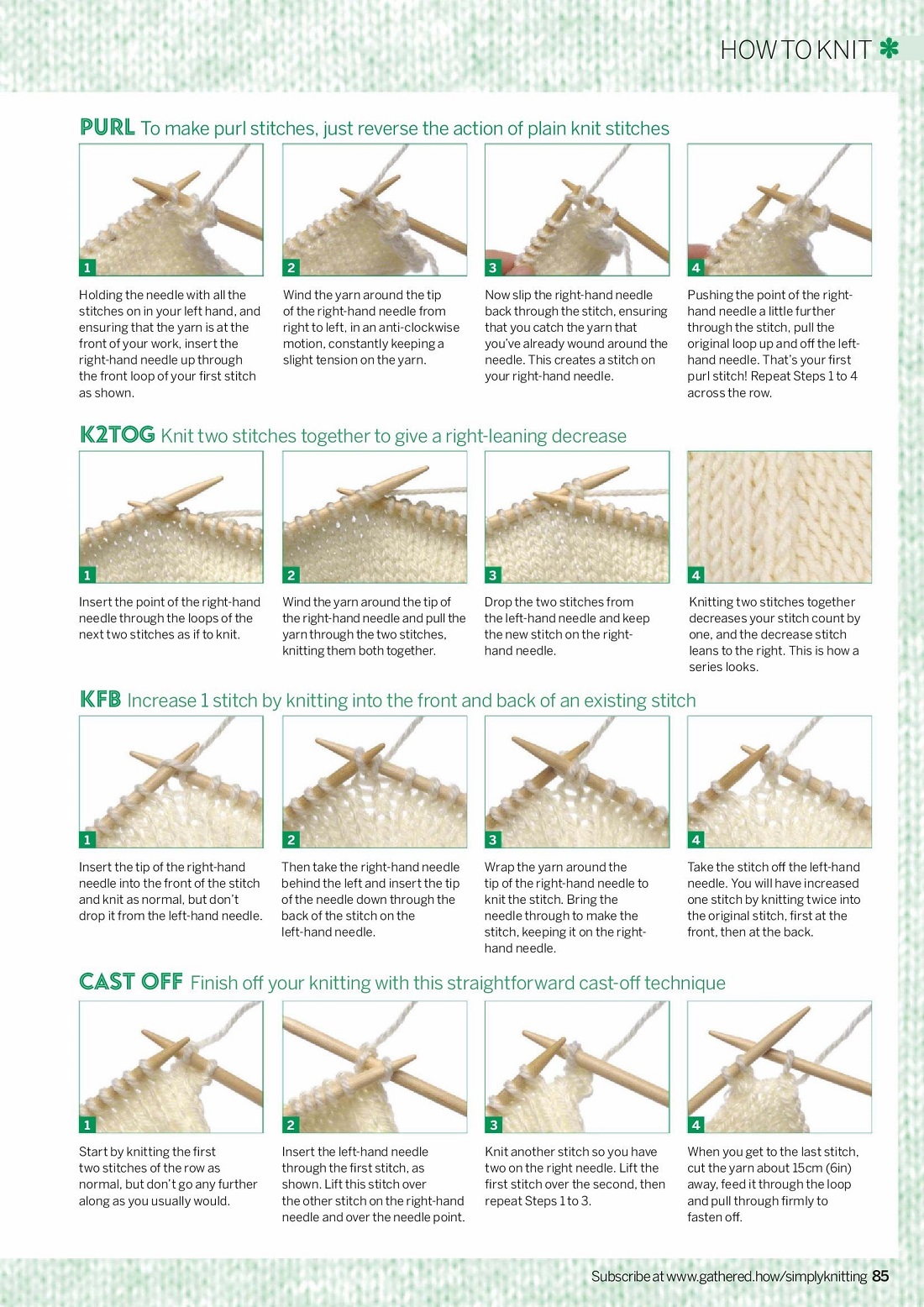 HOW TO KNIT

PURL To make purl stitches, just reverse the action of plain knit stitches

1

Holding the needle with all the stitches on in your left hand, and ensuring that the yarn is at the front of your work, insert the right-hand needle up through the front loop of your first stitch as shown.

2

Wind the yarn around the tip of the right-hand needle from right to left, in an anti-clockwise motion, constantly keeping a slight tension on the yarn.

3

Now slip the right-hand needle back through the stitch, ensuring that you catch the yarn that you've already wound around the needle. This creates a stitch on your right-hand needle.

4

Pushing the point of the right-hand needle a little further through the stitch, pull the original loop up and off the left-hand needle. That's your first purl stitch! Repeat Steps 1 to 4 across the row.

K2TOG Knit two stitches together to give a right-leaning decrease

1

Insert the point of the right-hand needle through the loops of the next two stitches as if to knit.

2

Wind the yarn around the tip of the right-hand needle and pull the yarn through the two stitches, knitting them both together.

3

Drop the two stitches from the left-hand needle and keep the new stitch on the right-hand needle.

4

Knitting two stitches together decreases your stitch count by one, and the decrease stitch leans to the right. This is how a series looks.

KFB Increase 1 stitch by knitting into the front and back of an existing stitch

1

Insert the tip of the right-hand needle into the front of the stitch and knit as normal, but don't drop it from the left-hand needle.

2

Then take the right-hand needle behind the left and insert the tip of the needle down through the back of the stitch on the left-hand needle.

3

Wrap the yarn around the tip of the right-hand needle to knit the stitch. Bring the needle through to make the stitch, keeping it on the right-hand needle.

4

Take the stitch off the left-hand needle. You will have increased one stitch by knitting twice into the original stitch, first at the front, then at the back.

CAST OFF Finish off your knitting with this straightforward cast-off technique

1

Start by knitting the first two stitches of the row as normal, but don't go any further along as you usually would.

2

Insert the left-hand needle through the first stitch, as shown. Lift this stitch over the other stitch on the right-hand needle and over the needle point.

3

Knit another stitch so you have two on the right needle. Lift the first stitch over the second, then repeat Steps 1 to 3.

4

When you get to the last stitch, cut the yarn about 15cm (6in) away, feed it through the loop and pull through firmly to fasten off.

Subscribe at www.gathered.how/simplyknitting 85