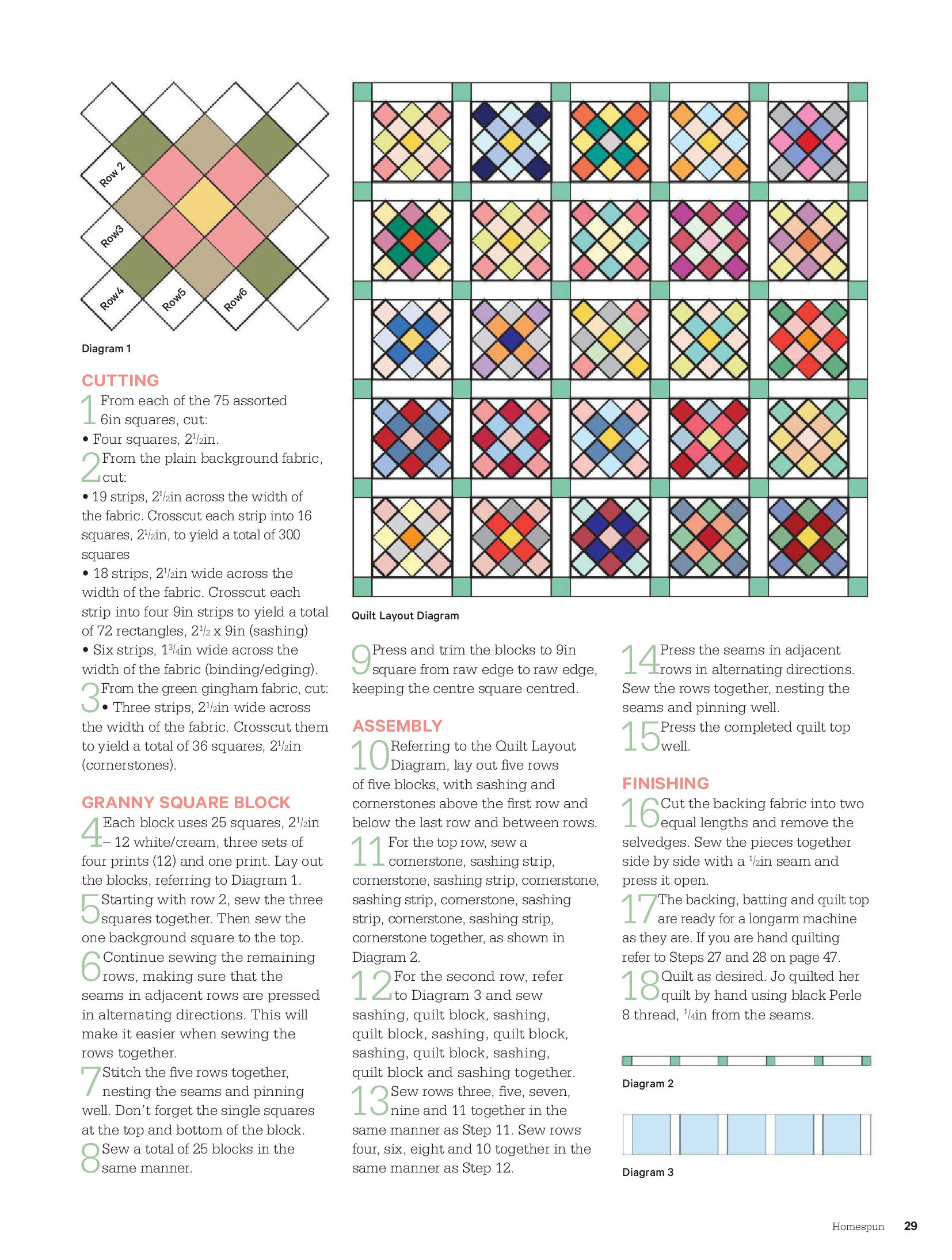 Row 2
Row3
Row4
Row5
Row6

Diagram 1

CUTTING

1 From each of the 75 assorted 6in squares, cut:
• Four squares, $2\frac{1}{2}$in.

2 From the plain background fabric, cut:
• 19 strips, $2\frac{1}{2}$in across the width of the fabric. Crosscut each strip into 16 squares, $2\frac{1}{2}$in, to yield a total of 300 squares
• 18 strips, $2\frac{1}{2}$in wide across the width of the fabric. Crosscut each strip into four 9in strips to yield a total of 72 rectangles, $2\frac{1}{2}$ x 9in (sashing)
• Six strips, $1\frac{3}{4}$in wide across the width of the fabric (binding/edging).

3 From the green gingham fabric, cut:
• Three strips, $2\frac{1}{2}$in wide across the width of the fabric. Crosscut them to yield a total of 36 squares, $2\frac{1}{2}$in (cornerstones).

GRANNY SQUARE BLOCK

4 Each block uses 25 squares, $2\frac{1}{2}$in – 12 white/cream, three sets of four prints (12) and one print. Lay out the blocks, referring to Diagram 1.

5 Starting with row 2, sew the three squares together. Then sew the one background square to the top.

6 Continue sewing the remaining rows, making sure that the seams in adjacent rows are pressed in alternating directions. This will make it easier when sewing the rows together.

7 Stitch the five rows together, nesting the seams and pinning well. Don't forget the single squares at the top and bottom of the block.

8 Sew a total of 25 blocks in the same manner.

Quilt Layout Diagram

9 Press and trim the blocks to 9in square from raw edge to raw edge, keeping the centre square centred.

ASSEMBLY

10 Referring to the Quilt Layout Diagram, lay out five rows of five blocks, with sashing and cornerstones above the first row and below the last row and between rows.

11 For the top row, sew a cornerstone, sashing strip, cornerstone, sashing strip, cornerstone, sashing strip, cornerstone, sashing strip, cornerstone, sashing strip, cornerstone together, as shown in Diagram 2.

12 For the second row, refer to Diagram 3 and sew sashing, quilt block, sashing, quilt block, sashing, quilt block, sashing, quilt block, sashing, quilt block and sashing together.

13 Sew rows three, five, seven, nine and 11 together in the same manner as Step 11. Sew rows four, six, eight and 10 together in the same manner as Step 12.

14 Press the seams in adjacent rows in alternating directions. Sew the rows together, nesting the seams and pinning well.

15 Press the completed quilt top well.

FINISHING

16 Cut the backing fabric into two equal lengths and remove the selvedges. Sew the pieces together side by side with a $\frac{1}{2}$in seam and press it open.

17 The backing, batting and quilt top are ready for a longarm machine as they are. If you are hand quilting refer to Steps 27 and 28 on page 47.

18 Quilt as desired. Jo quilted her quilt by hand using black Perle 8 thread, $\frac{1}{4}$in from the seams.

Diagram 2

Diagram 3

Homespun 29