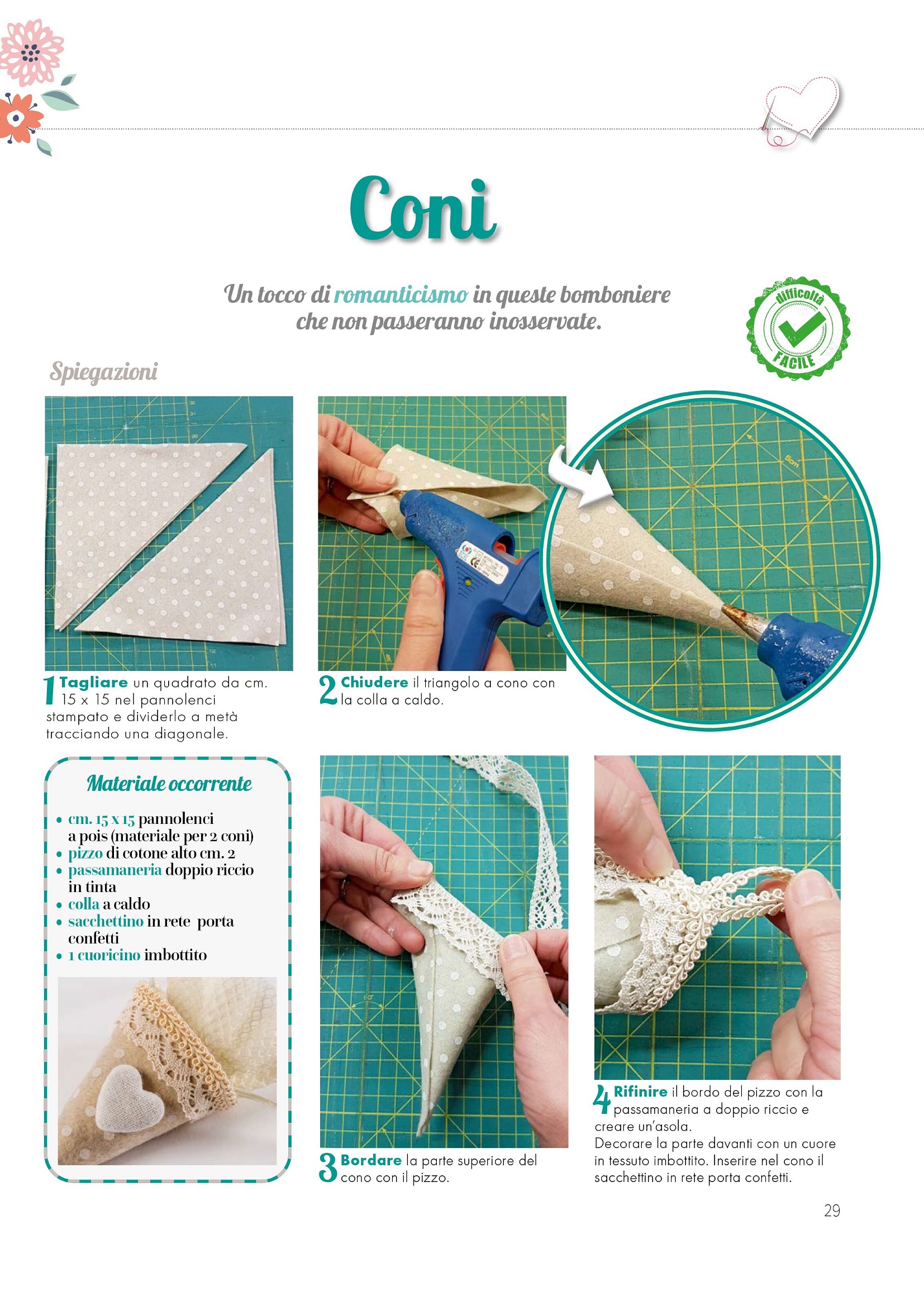 Coni

Un tocco di romanticismo in queste bomboniere che non passeranno inosservate.

difficoltà FACILE

Spiegazioni

1 Tagliare un quadrato da cm. 15 x 15 nel pannolenci stampato e dividerlo a metà tracciando una diagonale.

2 Chiudere il triangolo a cono con la colla a caldo.

Materiale occorrente

• cm. 15 x 15 pannolenci a pois (materiale per 2 coni)
• pizzo di cotone alto cm. 2
• passamaneria doppio riccio in tinta
• colla a caldo
• sacchettino in rete porta confetti
• 1 cuoricino imbottito

3 Bordare la parte superiore del cono con il pizzo.

4 Rifinire il bordo del pizzo con la passamaneria a doppio riccio e creare un'asola.
Decorare la parte davanti con un cuore in tessuto imbottito. Inserire nel cono il sacchettino in rete porta confetti.

29