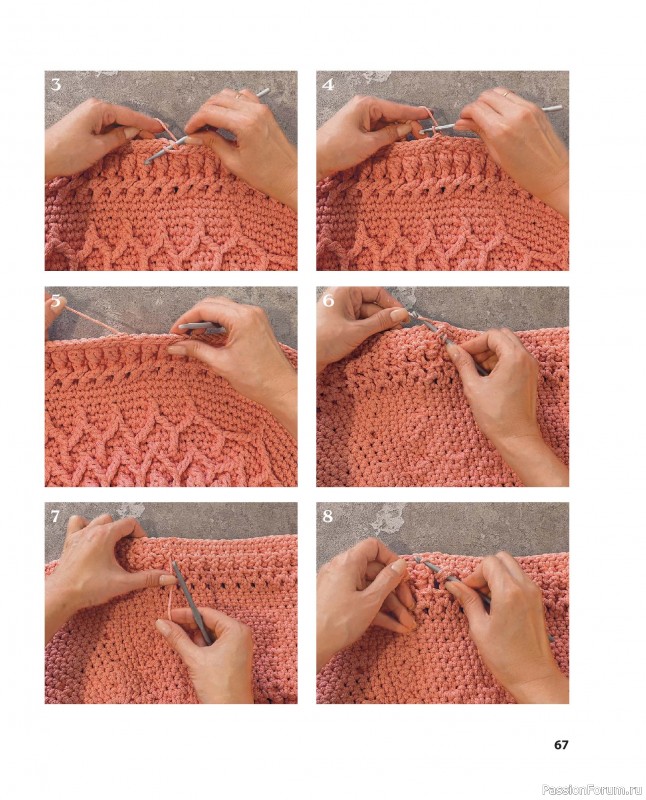 3

4

5

6

7

8

67

PassionForum.ru