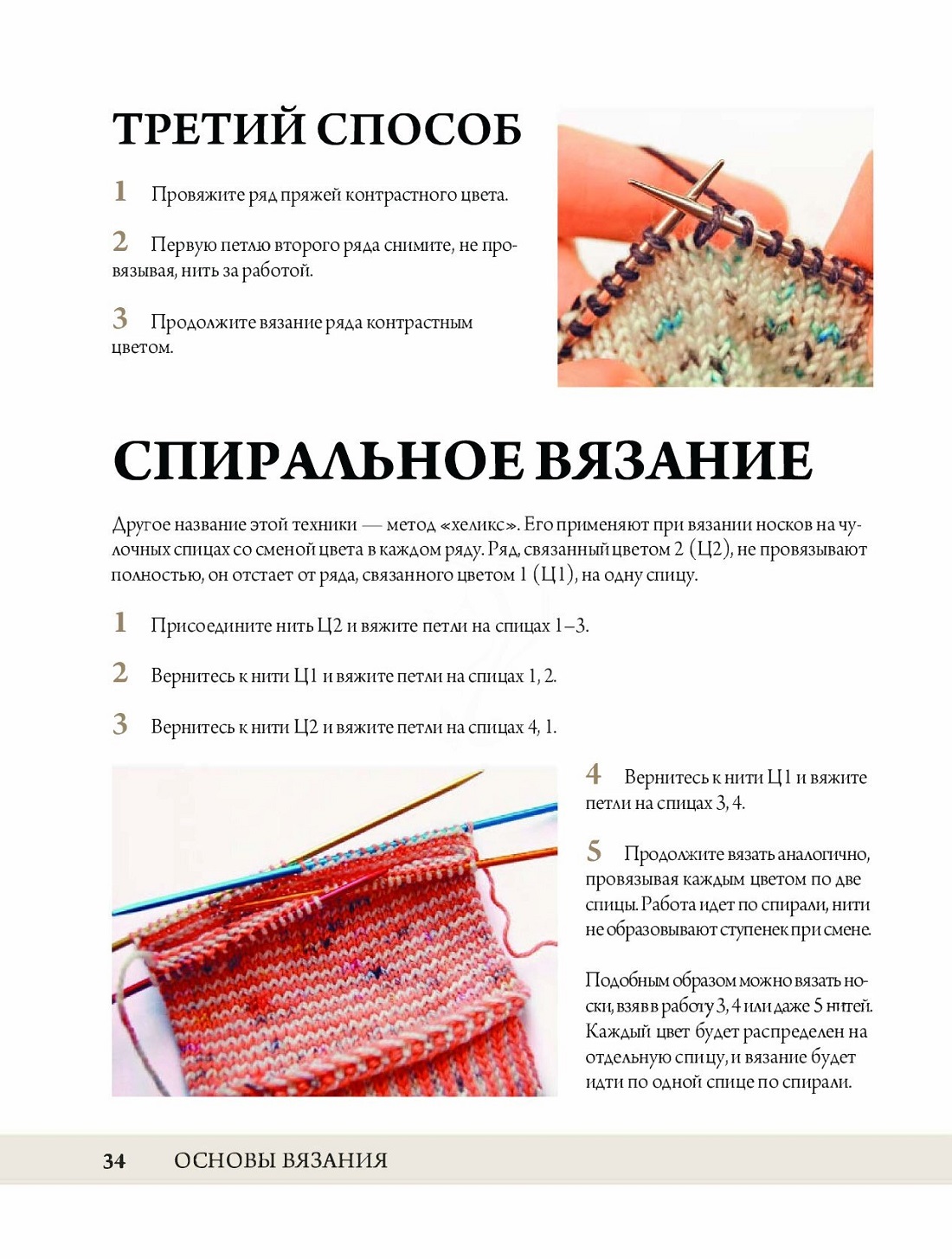 ТРЕТИЙ СПОСОБ

1 Провяжите ряд пряжей контрастного цвета.

2 Первую петлю второго ряда снимите, не провязывая, нить за работой.

3 Продолжите вязание ряда контрастным цветом.

СПИРАЛЬНОЕ ВЯЗАНИЕ

Другое название этой техники — метод «хеликс». Его применяют при вязании носков на чулочных спицах со сменой цвета в каждом ряду. Ряд, связанный цветом 2 (Ц2), не провязывают полностью, он отстает от ряда, связанного цветом 1 (Ц1), на одну спицу.

1 Присоедините нить Ц2 и вяжите петли на спицах 1–3.

2 Вернитесь к нити Ц1 и вяжите петли на спицах 1, 2.

3 Вернитесь к нити Ц2 и вяжите петли на спицах 4, 1.

4 Вернитесь к нити Ц1 и вяжите петли на спицах 3, 4.

5 Продолжите вязать аналогично, провязывая каждым цветом по две спицы. Работа идет по спирали, нити не образовывают ступенек при смене.

Подобным образом можно вязать носки, взяв в работу 3, 4 или даже 5 нитей. Каждый цвет будет распределен на отдельную спицу, и вязание будет идти по одной спице по спирали.

34 ОСНОВЫ ВЯЗАНИЯ