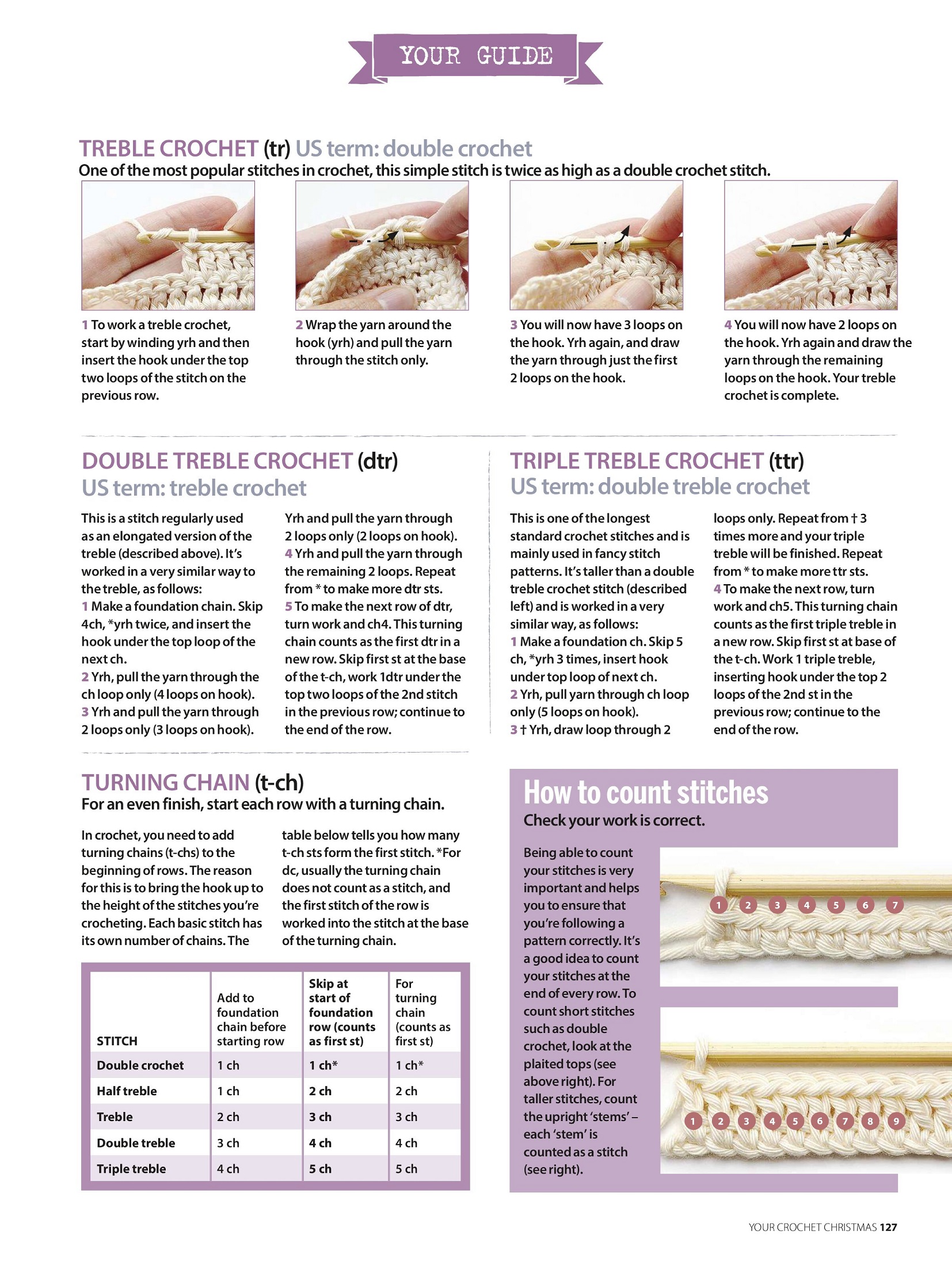 YOUR GUIDE

TREBLE CROCHET (tr) US term: double crochet
One of the most popular stitches in crochet, this simple stitch is twice as high as a double crochet stitch.

1 To work a treble crochet, start by winding yrh and then insert the hook under the top two loops of the stitch on the previous row.

2 Wrap the yarn around the hook (yrh) and pull the yarn through the stitch only.

3 You will now have 3 loops on the hook. Yrh again, and draw the yarn through just the first 2 loops on the hook.

4 You will now have 2 loops on the hook. Yrh again and draw the yarn through the remaining loops on the hook. Your treble crochet is complete.

DOUBLE TREBLE CROCHET (dtr)
US term: treble crochet

This is a stitch regularly used as an elongated version of the treble (described above). It's worked in a very similar way to the treble, as follows:
1 Make a foundation chain. Skip 4ch, *yrh twice, and insert the hook under the top loop of the next ch.
2 Yrh, pull the yarn through the ch loop only (4 loops on hook).
3 Yrh and pull the yarn through 2 loops only (3 loops on hook). Yrh and pull the yarn through 2 loops only (2 loops on hook).
4 Yrh and pull the yarn through the remaining 2 loops. Repeat from * to make more dtr sts.
5 To make the next row of dtr, turn work and ch4. This turning chain counts as the first dtr in a new row. Skip first st at the base of the t-ch, work 1dtr under the top two loops of the 2nd stitch in the previous row; continue to the end of the row.

TRIPLE TREBLE CROCHET (ttr)
US term: double treble crochet

This is one of the longest standard crochet stitches and is mainly used in fancy stitch patterns. It's taller than a double treble crochet stitch (described left) and is worked in a very similar way, as follows:
1 Make a foundation ch. Skip 5 ch, *yrh 3 times, insert hook under top loop of next ch.
2 Yrh, pull yarn through ch loop only (5 loops on hook).
3 † Yrh, draw loop through 2 loops only. Repeat from † 3 times more and your triple treble will be finished. Repeat from * to make more ttr sts.
4 To make the next row, turn work and ch5. This turning chain counts as the first triple treble in a new row. Skip first st at base of the t-ch. Work 1 triple treble, inserting hook under the top 2 loops of the 2nd st in the previous row; continue to the end of the row.

TURNING CHAIN (t-ch)
For an even finish, start each row with a turning chain.

In crochet, you need to add turning chains (t-chs) to the beginning of rows. The reason for this is to bring the hook up to the height of the stitches you're crocheting. Each basic stitch has its own number of chains. The table below tells you how many t-ch sts form the first stitch. *For dc, usually the turning chain does not count as a stitch, and the first stitch of the row is worked into the stitch at the base of the turning chain.

| STITCH | Add to foundation chain before starting row | Skip at start of foundation row (counts as first st) | For turning chain (counts as first st) |
|---|---|---|---|
| Double crochet | 1 ch | 1 ch* | 1 ch* |
| Half treble | 1 ch | 2 ch | 2 ch |
| Treble | 2 ch | 3 ch | 3 ch |
| Double treble | 3 ch | 4 ch | 4 ch |
| Triple treble | 4 ch | 5 ch | 5 ch |

How to count stitches
Check your work is correct.

Being able to count your stitches is very important and helps you to ensure that you're following a pattern correctly. It's a good idea to count your stitches at the end of every row. To count short stitches such as double crochet, look at the plaited tops (see above right). For taller stitches, count the upright 'stems' – each 'stem' is counted as a stitch (see right).

1 2 3 4 5 6 7

1 2 3 4 5 6 7 8 9

YOUR CROCHET CHRISTMAS 127