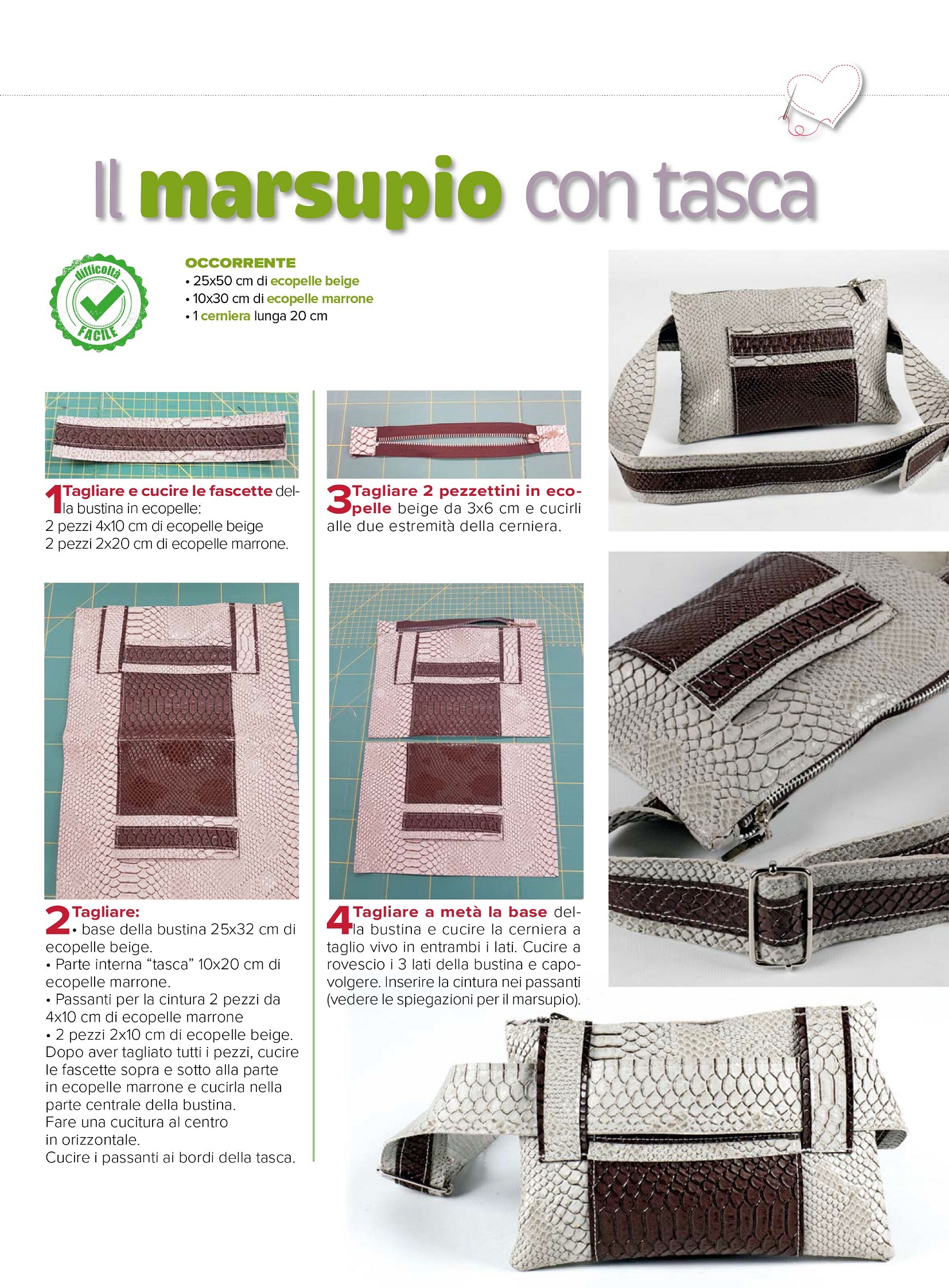 Il marsupio con tasca

difficoltà FACILE

OCCORRENTE
• 25x50 cm di ecopelle beige
• 10x30 cm di ecopelle marrone
• 1 cerniera lunga 20 cm

1 Tagliare e cucire le fascette della bustina in ecopelle:
2 pezzi 4x10 cm di ecopelle beige
2 pezzi 2x20 cm di ecopelle marrone.

2 Tagliare:
• base della bustina 25x32 cm di ecopelle beige.
• Parte interna "tasca" 10x20 cm di ecopelle marrone.
• Passanti per la cintura 2 pezzi da 4x10 cm di ecopelle marrone
• 2 pezzi 2x10 cm di ecopelle beige.
Dopo aver tagliato tutti i pezzi, cucire le fascette sopra e sotto alla parte in ecopelle marrone e cucirla nella parte centrale della bustina.
Fare una cucitura al centro in orizzontale.
Cucire i passanti ai bordi della tasca.

3 Tagliare 2 pezzettini in ecopelle beige da 3x6 cm e cucirli alle due estremità della cerniera.

4 Tagliare a metà la base della bustina e cucire la cerniera a taglio vivo in entrambi i lati. Cucire a rovescio i 3 lati della bustina e capovolgere. Inserire la cintura nei passanti (vedere le spiegazioni per il marsupio).