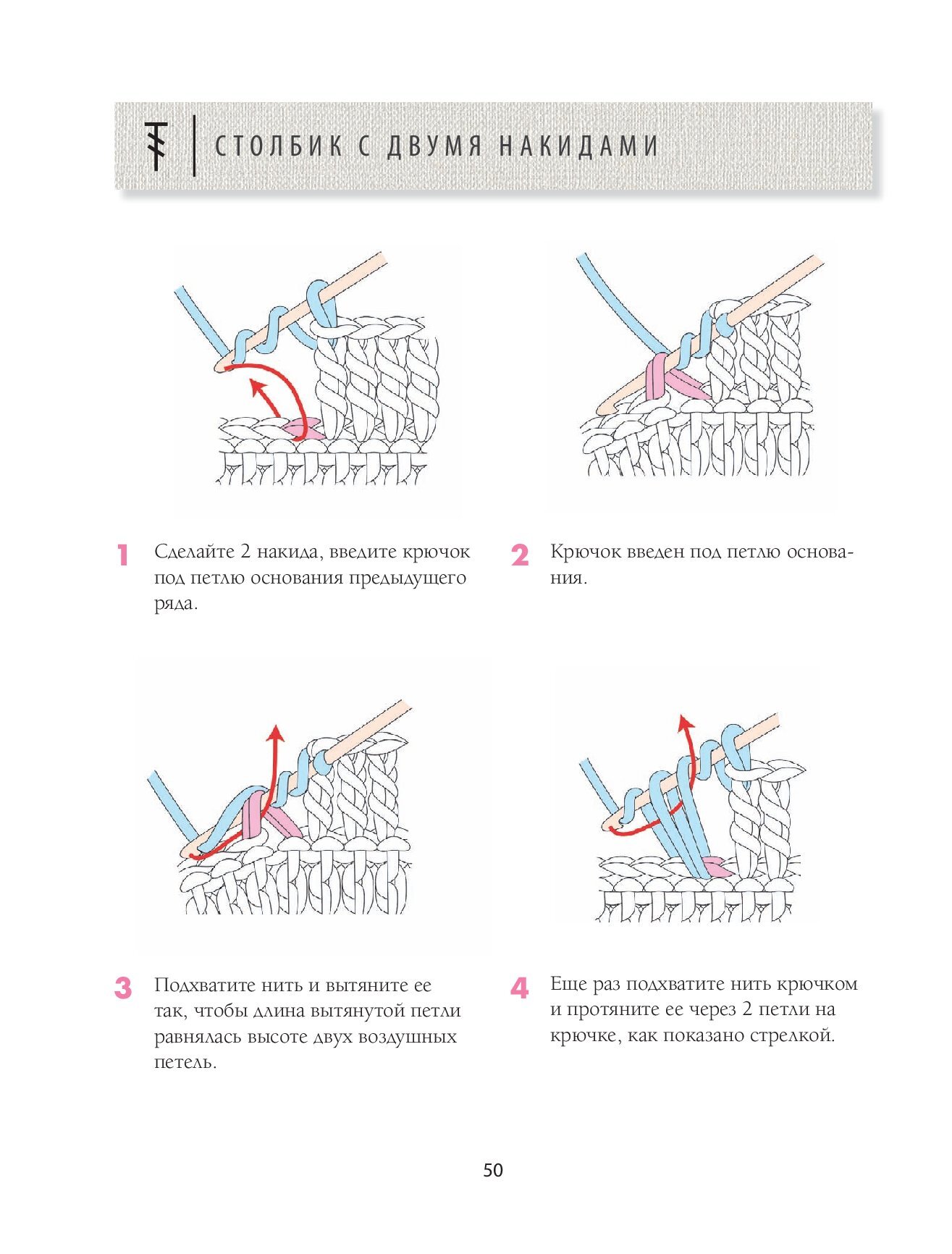 СТОЛБИК С ДВУМЯ НАКИДАМИ

1 Сделайте 2 накида, введите крючок под петлю основания предыдущего ряда.

2 Крючок введен под петлю основания.

3 Подхватите нить и вытяните ее так, чтобы длина вытянутой петли равнялась высоте двух воздушных петель.

4 Еще раз подхватите нить крючком и протяните ее через 2 петли на крючке, как показано стрелкой.

50