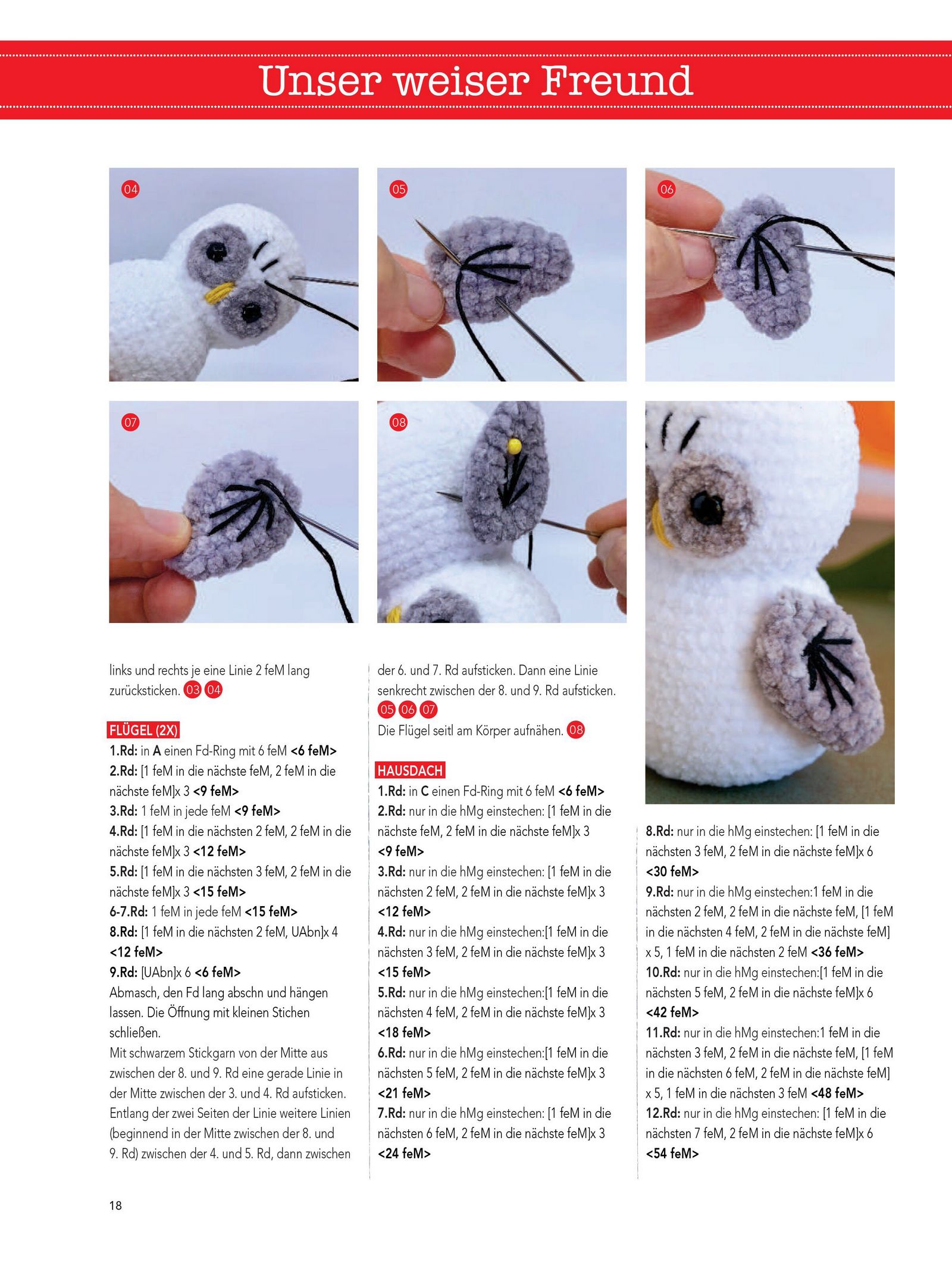 Unser weiser Freund

04

05

06

07

08

links und rechts je eine Linie 2 feM lang zurücksticken. 03 04

FLÜGEL (2X)
1.Rd: in A einen Fd-Ring mit 6 feM <6 feM>
2.Rd: [1 feM in die nächste feM, 2 feM in die nächste feM]x 3 <9 feM>
3.Rd: 1 feM in jede feM <9 feM>
4.Rd: [1 feM in die nächsten 2 feM, 2 feM in die nächste feM]x 3 <12 feM>
5.Rd: [1 feM in die nächsten 3 feM, 2 feM in die nächste feM]x 3 <15 feM>
6-7.Rd: 1 feM in jede feM <15 feM>
8.Rd: [1 feM in die nächsten 2 feM, UAbn]x 4 <12 feM>
9.Rd: [UAbn]x 6 <6 feM>
Abmasch, den Fd lang abschn und hängen lassen. Die Öffnung mit kleinen Stichen schließen.
Mit schwarzem Stickgarn von der Mitte aus zwischen der 8. und 9. Rd eine gerade Linie in der Mitte zwischen der 3. und 4. Rd aufsticken. Entlang der zwei Seiten der Linie weitere Linien (beginnend in der Mitte zwischen der 8. und 9. Rd) zwischen der 4. und 5. Rd, dann zwischen der 6. und 7. Rd aufsticken. Dann eine Linie senkrecht zwischen der 8. und 9. Rd aufsticken. 05 06 07
Die Flügel seitl am Körper aufnähen. 08

HAUSDACH
1.Rd: in C einen Fd-Ring mit 6 feM <6 feM>
2.Rd: nur in die hMg einstechen: [1 feM in die nächste feM, 2 feM in die nächste feM]x 3 <9 feM>
3.Rd: nur in die hMg einstechen: [1 feM in die nächsten 2 feM, 2 feM in die nächste feM]x 3 <12 feM>
4.Rd: nur in die hMg einstechen:[1 feM in die nächsten 3 feM, 2 feM in die nächste feM]x 3 <15 feM>
5.Rd: nur in die hMg einstechen:[1 feM in die nächsten 4 feM, 2 feM in die nächste feM]x 3 <18 feM>
6.Rd: nur in die hMg einstechen:[1 feM in die nächsten 5 feM, 2 feM in die nächste feM]x 3 <21 feM>
7.Rd: nur in die hMg einstechen: [1 feM in die nächsten 6 feM, 2 feM in die nächste feM]x 3 <24 feM>

8.Rd: nur in die hMg einstechen: [1 feM in die nächsten 3 feM, 2 feM in die nächste feM]x 6 <30 feM>
9.Rd: nur in die hMg einstechen:1 feM in die nächsten 2 feM, 2 feM in die nächste feM, [1 feM in die nächsten 4 feM, 2 feM in die nächste feM] x 5, 1 feM in die nächsten 2 feM <36 feM>
10.Rd: nur in die hMg einstechen:[1 feM in die nächsten 5 feM, 2 feM in die nächste feM]x 6 <42 feM>
11.Rd: nur in die hMg einstechen:1 feM in die nächsten 3 feM, 2 feM in die nächste feM, [1 feM in die nächsten 6 feM, 2 feM in die nächste feM] x 5, 1 feM in die nächsten 3 feM <48 feM>
12.Rd: nur in die hMg einstechen: [1 feM in die nächsten 7 feM, 2 feM in die nächste feM]x 6 <54 feM>

18