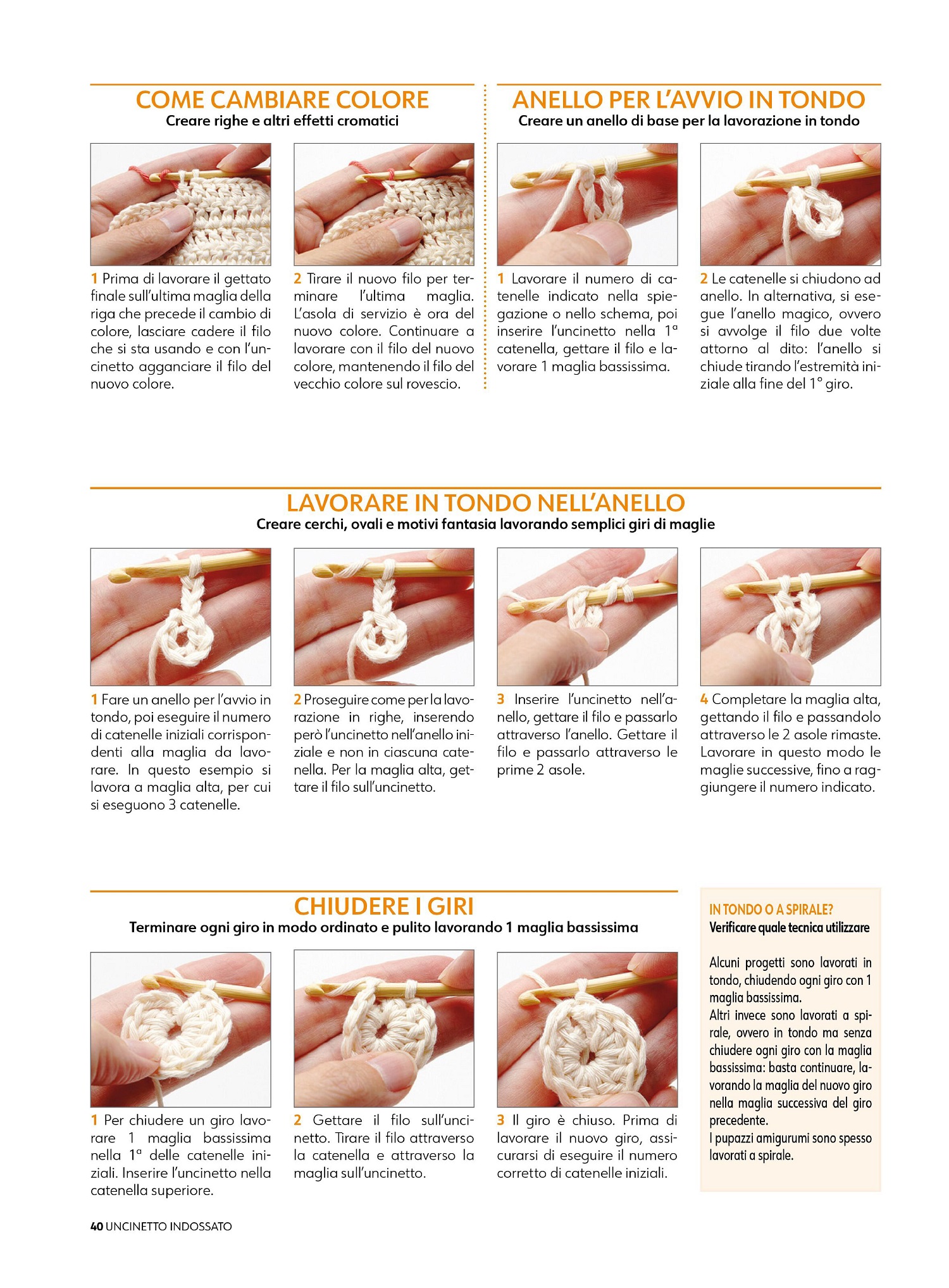 COME CAMBIARE COLORE
Creare righe e altri effetti cromatici

1 Prima di lavorare il gettato finale sull'ultima maglia della riga che precede il cambio di colore, lasciare cadere il filo che si sta usando e con l'uncinetto agganciare il filo del nuovo colore.

2 Tirare il nuovo filo per terminare l'ultima maglia. L'asola di servizio è ora del nuovo colore. Continuare a lavorare con il filo del nuovo colore, mantenendo il filo del vecchio colore sul rovescio.

ANELLO PER L'AVVIO IN TONDO
Creare un anello di base per la lavorazione in tondo

1 Lavorare il numero di catenelle indicato nella spiegazione o nello schema, poi inserire l'uncinetto nella 1ª catenella, gettare il filo e lavorare 1 maglia bassissima.

2 Le catenelle si chiudono ad anello. In alternativa, si esegue l'anello magico, ovvero si avvolge il filo due volte attorno al dito: l'anello si chiude tirando l'estremità iniziale alla fine del 1° giro.

LAVORARE IN TONDO NELL'ANELLO
Creare cerchi, ovali e motivi fantasia lavorando semplici giri di maglie

1 Fare un anello per l'avvio in tondo, poi eseguire il numero di catenelle iniziali corrispondenti alla maglia da lavorare. In questo esempio si lavora a maglia alta, per cui si eseguono 3 catenelle.

2 Proseguire come per la lavorazione in righe, inserendo però l'uncinetto nell'anello iniziale e non in ciascuna catenella. Per la maglia alta, gettare il filo sull'uncinetto.

3 Inserire l'uncinetto nell'anello, gettare il filo e passarlo attraverso l'anello. Gettare il filo e passarlo attraverso le prime 2 asole.

4 Completare la maglia alta, gettando il filo e passandolo attraverso le 2 asole rimaste. Lavorare in questo modo le maglie successive, fino a raggiungere il numero indicato.

CHIUDERE I GIRI
Terminare ogni giro in modo ordinato e pulito lavorando 1 maglia bassissima

1 Per chiudere un giro lavorare 1 maglia bassissima nella 1ª delle catenelle iniziali. Inserire l'uncinetto nella catenella superiore.

2 Gettare il filo sull'uncinetto. Tirare il filo attraverso la catenella e attraverso la maglia sull'uncinetto.

3 Il giro è chiuso. Prima di lavorare il nuovo giro, assicurarsi di eseguire il numero corretto di catenelle iniziali.

IN TONDO O A SPIRALE?
Verificare quale tecnica utilizzare

Alcuni progetti sono lavorati in tondo, chiudendo ogni giro con 1 maglia bassissima.
Altri invece sono lavorati a spirale, ovvero in tondo ma senza chiudere ogni giro con la maglia bassissima: basta continuare, lavorando la maglia del nuovo giro nella maglia successiva del giro precedente.
I pupazzi amigurumi sono spesso lavorati a spirale.

40 UNCINETTO INDOSSATO