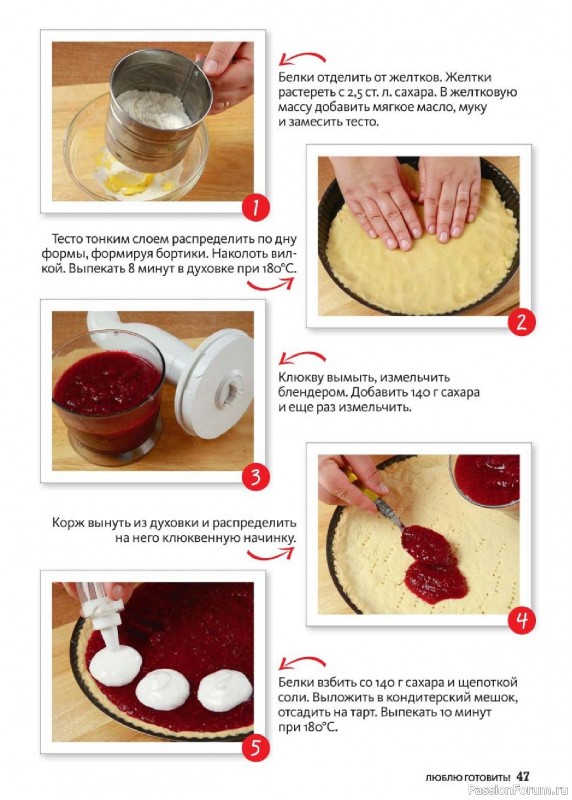 Белки отделить от желтков. Желтки растереть с 2,5 ст. л. сахара. В желтковую массу добавить мягкое масло, муку и замесить тесто.

1

Тесто тонким слоем распределить по дну формы, формируя бортики. Наколоть вилкой. Выпекать 8 минут в духовке при 180°С.

2

Клюкву вымыть, измельчить блендером. Добавить 140 г сахара и еще раз измельчить.

3

Корж вынуть из духовки и распределить на него клюквенную начинку.

4

Белки взбить со 140 г сахара и щепоткой соли. Выложить в кондитерский мешок, отсадить на тарт. Выпекать 10 минут при 180°С.

5

ЛЮБЛЮ ГОТОВИТЬ! 47

PassionForum.ru