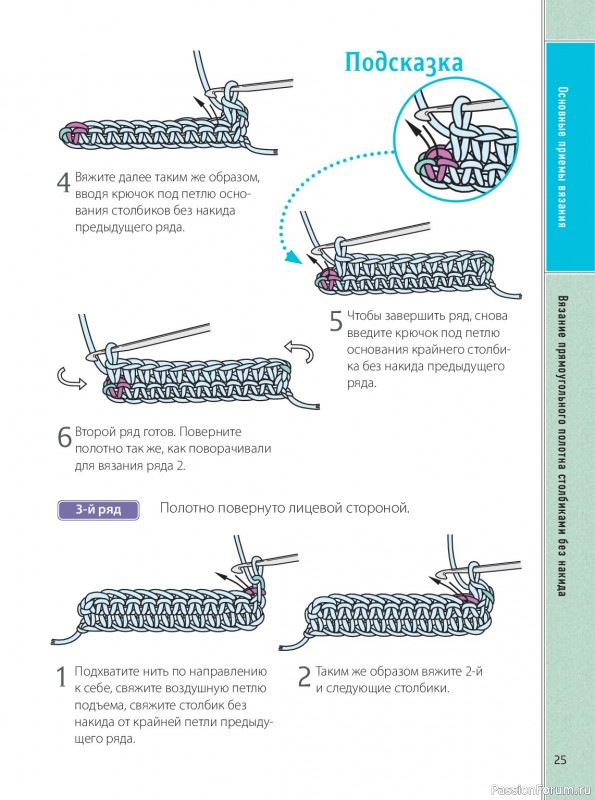 Подсказка

4 Вяжите далее таким же образом, вводя крючок под петлю основания столбиков без накида предыдущего ряда.

5 Чтобы завершить ряд, снова введите крючок под петлю основания крайнего столбика без накида предыдущего ряда.

6 Второй ряд готов. Поверните полотно так же, как поворачивали для вязания ряда 2.

3-й ряд Полотно повернуто лицевой стороной.

1 Подхватите нить по направлению к себе, свяжите воздушную петлю подъема, свяжите столбик без накида от крайней петли предыдущего ряда.

2 Таким же образом вяжите 2-й и следующие столбики.

Основные приемы вязания

Вязание прямоугольного полотна столбиками без накида

25

PassionForum.ru