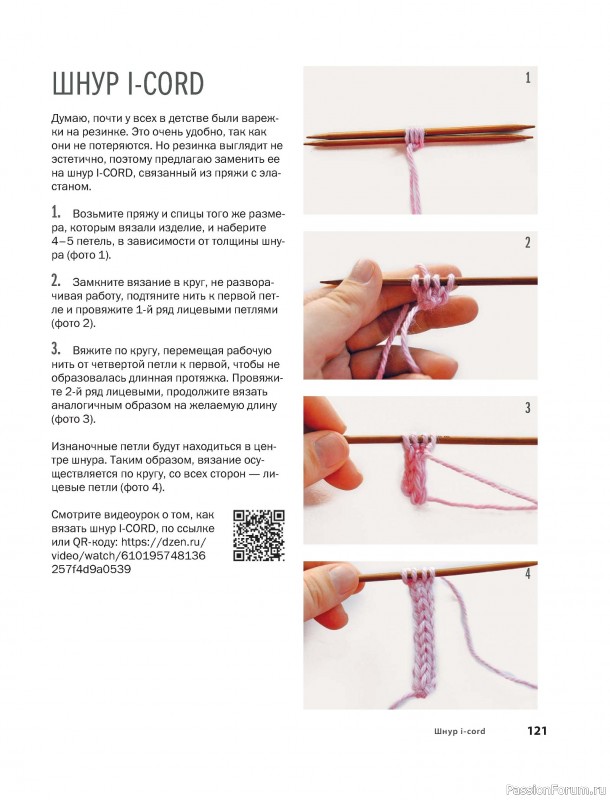 ШНУР I-CORD

Думаю, почти у всех в детстве были варежки на резинке. Это очень удобно, так как они не потеряются. Но резинка выглядит не эстетично, поэтому предлагаю заменить ее на шнур I-CORD, связанный из пряжи с эластаном.

1. Возьмите пряжу и спицы того же размера, которым вязали изделие, и наберите 4–5 петель, в зависимости от толщины шнура (фото 1).

2. Замкните вязание в круг, не разворачивая работу, подтяните нить к первой петле и провяжите 1-й ряд лицевыми петлями (фото 2).

3. Вяжите по кругу, перемещая рабочую нить от четвертой петли к первой, чтобы не образовалась длинная протяжка. Провяжите 2-й ряд лицевыми, продолжите вязать аналогичным образом на желаемую длину (фото 3).

Изнаночные петли будут находиться в центре шнура. Таким образом, вязание осуществляется по кругу, со всех сторон — лицевые петли (фото 4).

Смотрите видеоурок о том, как вязать шнур I-CORD, по ссылке или QR-коду: https://dzen.ru/video/watch/610195748136257f4d9a0539

1

2

3

4

Шнур i-cord 121

PassionForum.ru