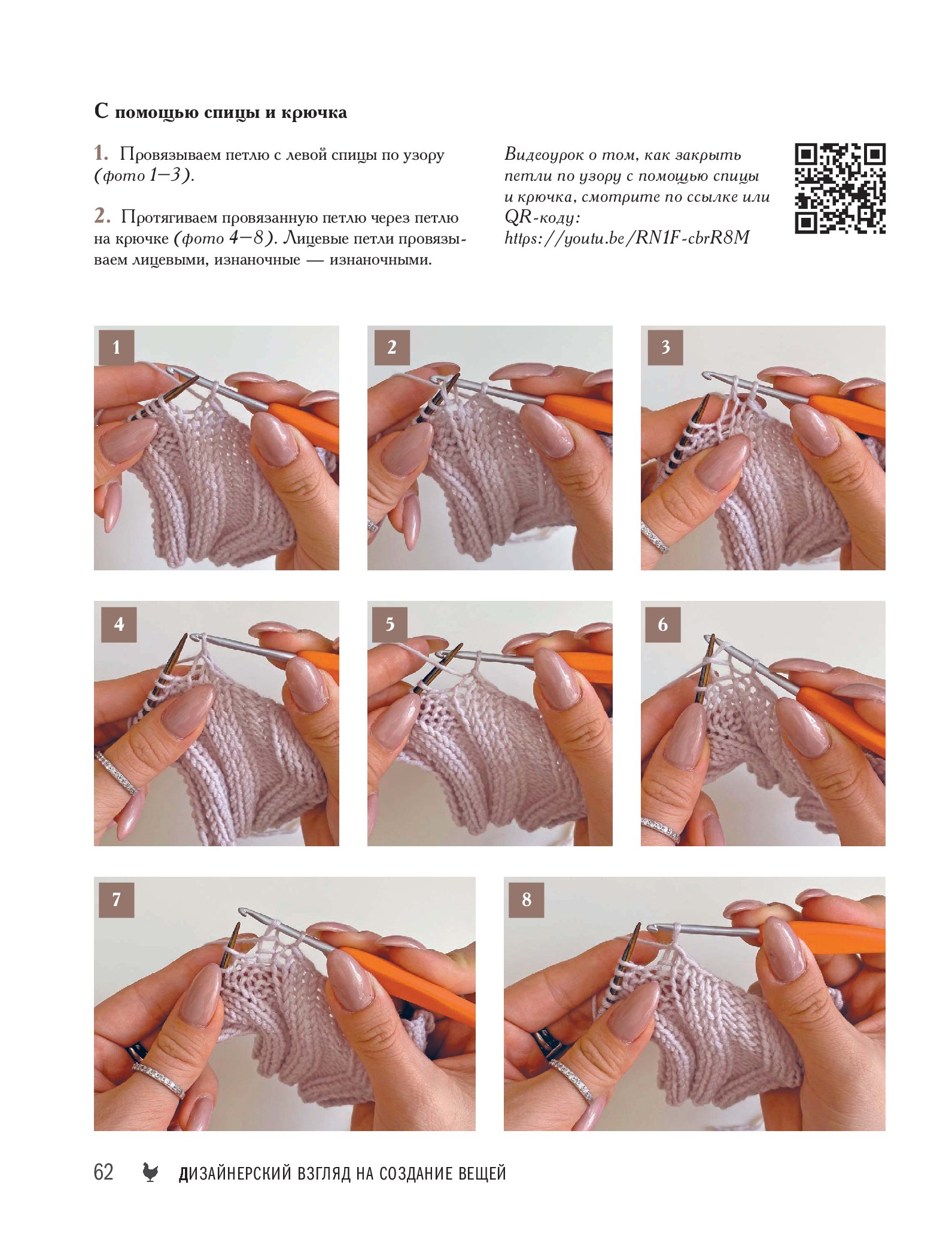 С помощью спицы и крючка

1. Провязываем петлю с левой спицы по узору (фото 1–3).

2. Протягиваем провязанную петлю через петлю на крючке (фото 4–8). Лицевые петли провязываем лицевыми, изнаночные — изнаночными.

Видеоурок о том, как закрыть петли по узору с помощью спицы и крючка, смотрите по ссылке или QR-коду: https://youtu.be/RN1F-cbrR8M

1

2

3

4

5

6

7

8

62 ДИЗАЙНЕРСКИЙ ВЗГЛЯД НА СОЗДАНИЕ ВЕЩЕЙ