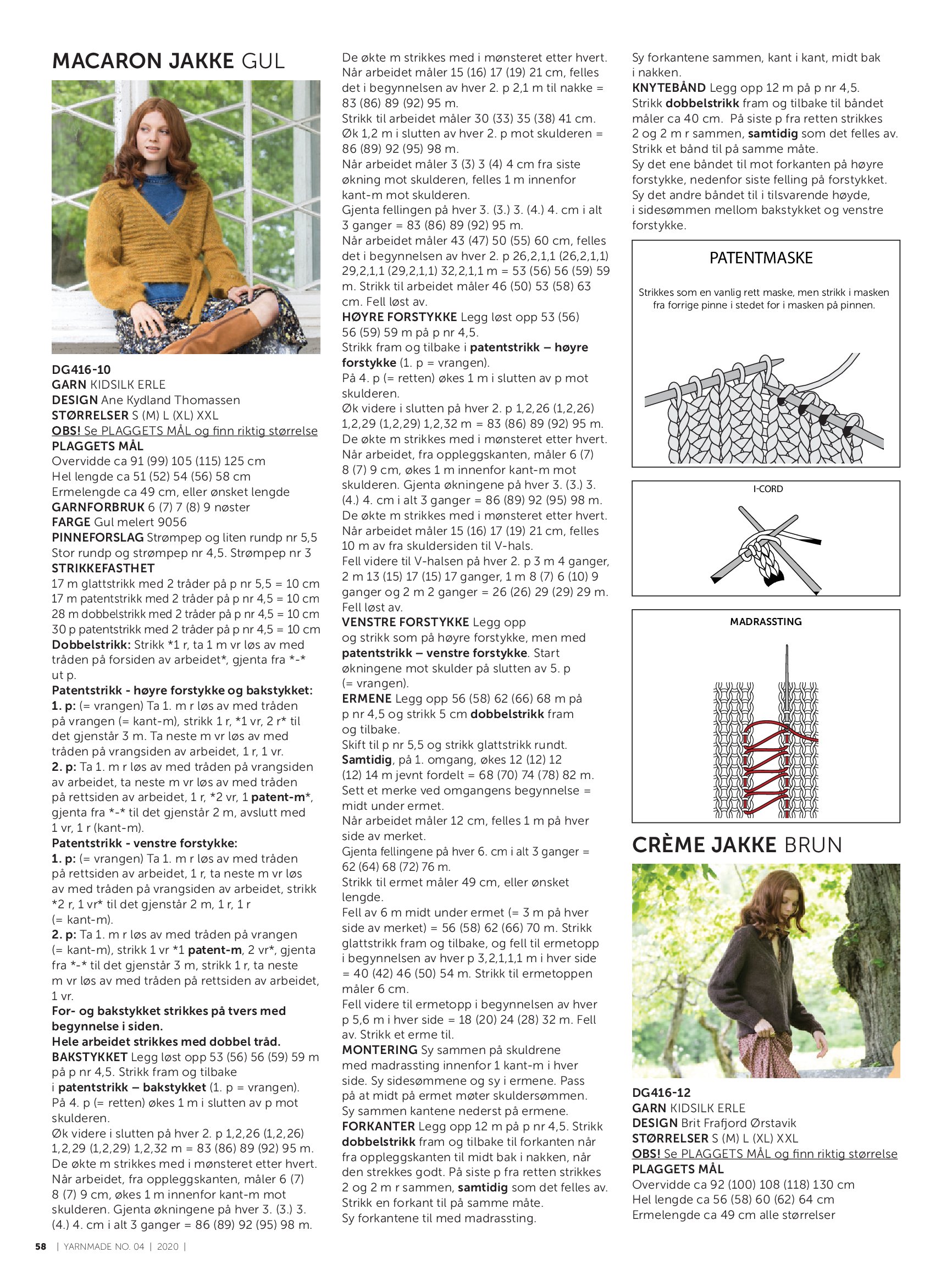 MACARON JAKKE GUL

DG416-10
GARN KIDSILK ERLE
DESIGN Ane Kydland Thomassen
STØRRELSER S (M) L (XL) XXL
OBS! Se PLAGGETS MÅL og finn riktig størrelse
PLAGGETS MÅL
Overvidde ca 91 (99) 105 (115) 125 cm
Hel lengde ca 51 (52) 54 (56) 58 cm
Ermelengde ca 49 cm, eller ønsket lengde
GARNFORBRUK 6 (7) 7 (8) 9 nøster
FARGE Gul melert 9056
PINNEFORSLAG Strømpep og liten rundp nr 5,5 Stor rundp og strømpep nr 4,5. Strømpep nr 3
STRIKKEFASTHET
17 m glattstrikk med 2 tråder på p nr 5,5 = 10 cm
17 m patentstrikk med 2 tråder på p nr 4,5 = 10 cm
28 m dobbelstrikk med 2 tråder på p nr 4,5 = 10 cm
30 p patentstrikk med 2 tråder på p nr 4,5 = 10 cm
Dobbelstrikk: Strikk *1 r, ta 1 m vr løs av med tråden på forsiden av arbeidet*, gjenta fra *-* ut p.
Patentstrikk - høyre forstykke og bakstykket:
1. p: (= vrangen) Ta 1. m r løs av med tråden på vrangen (= kant-m), strikk 1 r, *1 vr, 2 r* til det gjenstår 3 m. Ta neste m vr løs av med tråden på vrangsiden av arbeidet, 1 r, 1 vr.
2. p: Ta 1. m r løs av med tråden på vrangsiden av arbeidet, ta neste m vr løs av med tråden på rettsiden av arbeidet, 1 r, *2 vr, 1 patent-m*, gjenta fra *-* til det gjenstår 2 m, avslutt med 1 vr, 1 r (kant-m).
Patentstrikk - venstre forstykke:
1. p: (= vrangen) Ta 1. m r løs av med tråden på rettsiden av arbeidet, 1 r, ta neste m vr løs av med tråden på vrangsiden av arbeidet, strikk *2 r, 1 vr* til det gjenstår 2 m, 1 r, 1 r (= kant-m).
2. p: Ta 1. m r løs av med tråden på vrangen (= kant-m), strikk 1 vr *1 patent-m, 2 vr*, gjenta fra *-* til det gjenstår 3 m, strikk 1 r, ta neste m vr løs av med tråden på rettsiden av arbeidet, 1 vr.
For- og bakstykket strikkes på tvers med begynnelse i siden.
Hele arbeidet strikkes med dobbel tråd.
BAKSTYKKET Legg løst opp 53 (56) 56 (59) 59 m på p nr 4,5. Strikk fram og tilbake i patentstrikk – bakstykket (1. p = vrangen).
På 4. p (= retten) økes 1 m i slutten av p mot skulderen.
Øk videre i slutten på hver 2. p 1,2,26 (1,2,26) 1,2,29 (1,2,29) 1,2,32 m = 83 (86) 89 (92) 95 m.
De økte m strikkes med i mønsteret etter hvert.
Når arbeidet, fra oppleggskanten, måler 6 (7) 8 (7) 9 cm, økes 1 m innenfor kant-m mot skulderen. Gjenta økningene på hver 3. (3.) 3. (4.) 4. cm i alt 3 ganger = 86 (89) 92 (95) 98 m.
De økte m strikkes med i mønsteret etter hvert.
Når arbeidet måler 15 (16) 17 (19) 21 cm, felles det i begynnelsen av hver 2. p 2,1 m til nakke = 83 (86) 89 (92) 95 m.
Strikk til arbeidet måler 30 (33) 35 (38) 41 cm.
Øk 1,2 m i slutten av hver 2. p mot skulderen = 86 (89) 92 (95) 98 m.
Når arbeidet måler 3 (3) 3 (4) 4 cm fra siste økning mot skulderen, felles 1 m innenfor kant-m mot skulderen.
Gjenta fellingen på hver 3. (3.) 3. (4.) 4. cm i alt 3 ganger = 83 (86) 89 (92) 95 m.
Når arbeidet måler 43 (47) 50 (55) 60 cm, felles det i begynnelsen av hver 2. p 26,2,1,1 (26,2,1,1) 29,2,1,1 (29,2,1,1) 32,2,1,1 m = 53 (56) 56 (59) 59 m. Strikk til arbeidet måler 46 (50) 53 (58) 63 cm. Fell løst av.
HØYRE FORSTYKKE Legg løst opp 53 (56) 56 (59) 59 m på p nr 4,5.
Strikk fram og tilbake i patentstrikk – høyre forstykke (1. p = vrangen).
På 4. p (= retten) økes 1 m i slutten av p mot skulderen.
Øk videre i slutten på hver 2. p 1,2,26 (1,2,26) 1,2,29 (1,2,29) 1,2,32 m = 83 (86) 89 (92) 95 m.
De økte m strikkes med i mønsteret etter hvert.
Når arbeidet, fra oppleggskanten, måler 6 (7) 8 (7) 9 cm, økes 1 m innenfor kant-m mot skulderen. Gjenta økningene på hver 3. (3.) 3. (4.) 4. cm i alt 3 ganger = 86 (89) 92 (95) 98 m.
De økte m strikkes med i mønsteret etter hvert.
Når arbeidet måler 15 (16) 17 (19) 21 cm, felles 10 m av fra skuldersiden til V-hals.
Fell videre til V-halsen på hver 2. p 3 m 4 ganger, 2 m 13 (15) 17 (15) 17 ganger, 1 m 8 (7) 6 (10) 9 ganger og 2 m 2 ganger = 26 (26) 29 (29) 29 m. Fell løst av.
VENSTRE FORSTYKKE Legg opp og strikk som på høyre forstykke, men med patentstrikk – venstre forstykke. Start økningene mot skulder på slutten av 5. p (= vrangen).
ERMENE Legg opp 56 (58) 62 (66) 68 m på p nr 4,5 og strikk 5 cm dobbelstrikk fram og tilbake.
Skift til p nr 5,5 og strikk glattstrikk rundt.
Samtidig, på 1. omgang, økes 12 (12) 12 (12) 14 m jevnt fordelt = 68 (70) 74 (78) 82 m.
Sett et merke ved omgangens begynnelse = midt under ermet.
Når arbeidet måler 12 cm, felles 1 m på hver side av merket.
Gjenta fellingene på hver 6. cm i alt 3 ganger = 62 (64) 68 (72) 76 m.
Strikk til ermet måler 49 cm, eller ønsket lengde.
Fell av 6 m midt under ermet (= 3 m på hver side av merket) = 56 (58) 62 (66) 70 m. Strikk glattstrikk fram og tilbake, og fell til ermetopp i begynnelsen av hver p 3,2,1,1,1 m i hver side = 40 (42) 46 (50) 54 m. Strikk til ermetoppen måler 6 cm.
Fell videre til ermetopp i begynnelsen av hver p 5,6 m i hver side = 18 (20) 24 (28) 32 m. Fell av. Strikk et erme til.
MONTERING Sy sammen på skuldrene med madrassting innenfor 1 kant-m i hver side. Sy sidesømmene og sy i ermene. Pass på at midt på ermet møter skuldersømmen.
Sy sammen kantene nederst på ermene.
FORKANTER Legg opp 12 m på p nr 4,5. Strikk dobbelstrikk fram og tilbake til forkanten når fra oppleggskanten til midt bak i nakken, når den strekkes godt. På siste p fra retten strikkes 2 og 2 m r sammen, samtidig som det felles av.
Strikk en forkant til på samme måte.
Sy forkantene til med madrassting.
Sy forkantene sammen, kant i kant, midt bak i nakken.
KNYTEBÅND Legg opp 12 m på p nr 4,5.
Strikk dobbelstrikk fram og tilbake til båndet måler ca 40 cm. På siste p fra retten strikkes 2 og 2 m r sammen, samtidig som det felles av.
Strikk et bånd til på samme måte.
Sy det ene båndet til mot forkanten på høyre forstykke, nedenfor siste felling på forstykket.
Sy det andre båndet til i tilsvarende høyde, i sidesømmen mellom bakstykket og venstre forstykke.

PATENTMASKE
Strikkes som en vanlig rett maske, men strikk i masken fra forrige pinne i stedet for i masken på pinnen.

I-CORD

MADRASSTING

CRÈME JAKKE BRUN

DG416-12
GARN KIDSILK ERLE
DESIGN Brit Frafjord Ørstavik
STØRRELSER S (M) L (XL) XXL
OBS! Se PLAGGETS MÅL og finn riktig størrelse
PLAGGETS MÅL
Overvidde ca 92 (100) 108 (118) 130 cm
Hel lengde ca 56 (58) 60 (62) 64 cm
Ermelengde ca 49 cm alle størrelser

58 | YARNMADE NO. 04 | 2020 |