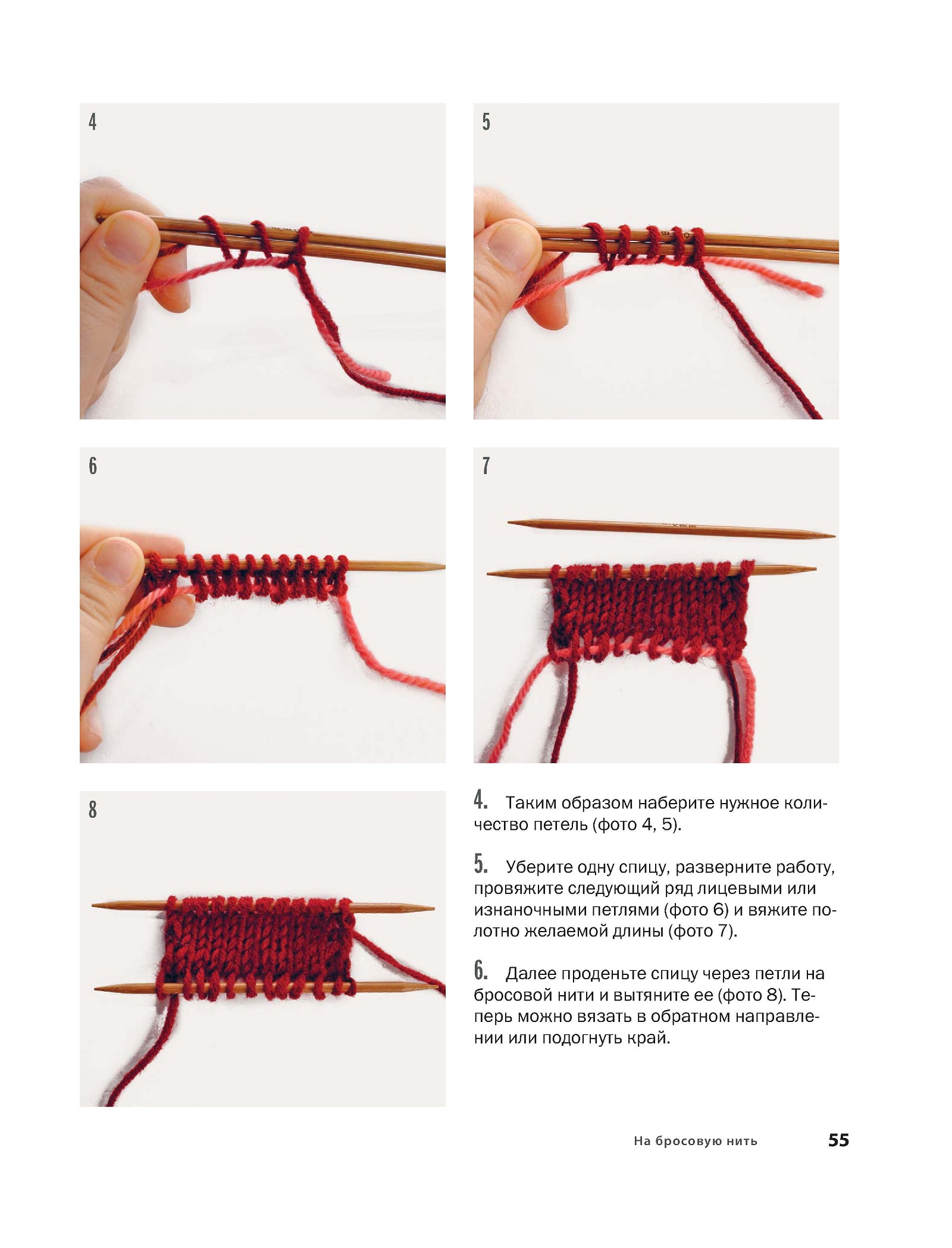 4

5

6

7

8

4. Таким образом наберите нужное количество петель (фото 4, 5).

5. Уберите одну спицу, разверните работу, провяжите следующий ряд лицевыми или изнаночными петлями (фото 6) и вяжите полотно желаемой длины (фото 7).

6. Далее проденьте спицу через петли на бросовой нити и вытяните ее (фото 8). Теперь можно вязать в обратном направлении или подогнуть край.

На бросовую нить 55