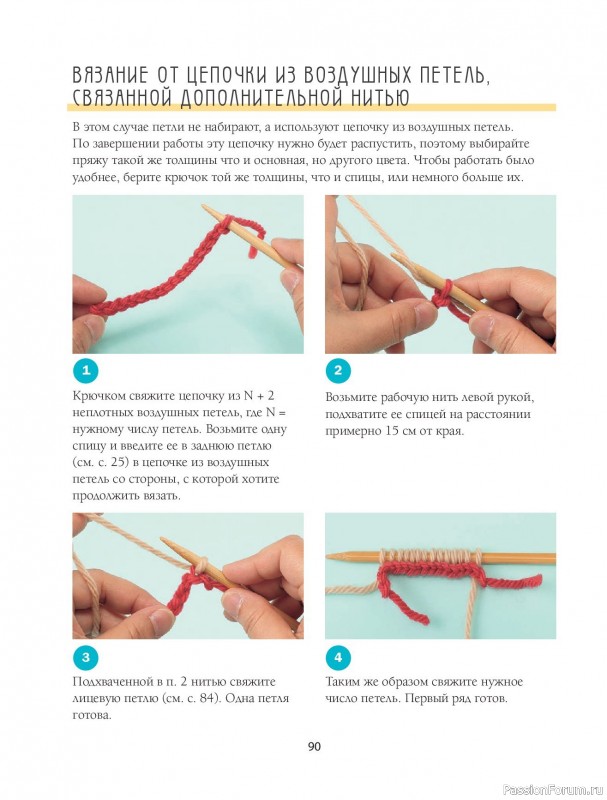 ВЯЗАНИЕ ОТ ЦЕПОЧКИ ИЗ ВОЗДУШНЫХ ПЕТЕЛЬ, СВЯЗАННОЙ ДОПОЛНИТЕЛЬНОЙ НИТЬЮ

В этом случае петли не набирают, а используют цепочку из воздушных петель. По завершении работы эту цепочку нужно будет распустить, поэтому выбирайте пряжу такой же толщины что и основная, но другого цвета. Чтобы работать было удобнее, берите крючок той же толщины, что и спицы, или немного больше их.

1

Крючком свяжите цепочку из N + 2 неплотных воздушных петель, где N = нужному числу петель. Возьмите одну спицу и введите ее в заднюю петлю (см. с. 25) в цепочке из воздушных петель со стороны, с которой хотите продолжить вязать.

2

Возьмите рабочую нить левой рукой, подхватите ее спицей на расстоянии примерно 15 см от края.

3

Подхваченной в п. 2 нитью свяжите лицевую петлю (см. с. 84). Одна петля готова.

4

Таким же образом свяжите нужное число петель. Первый ряд готов.

90

PassionForum.ru