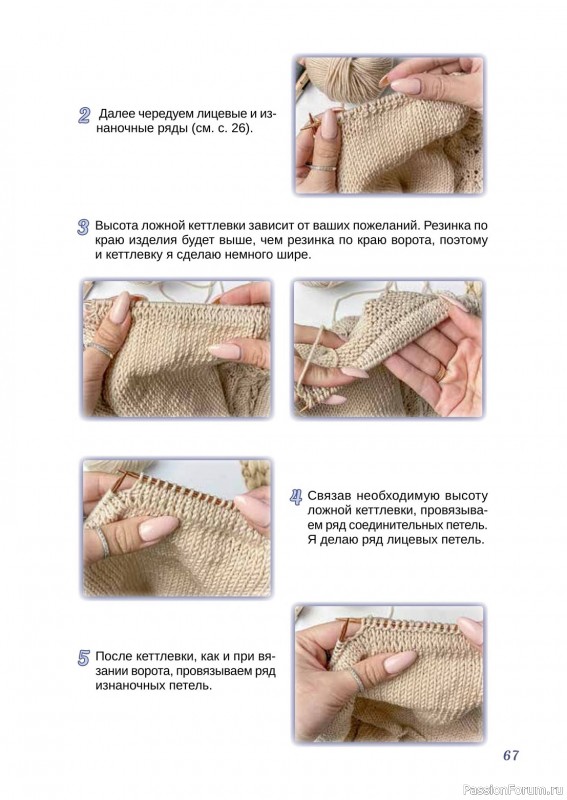 2 Далее чередуем лицевые и изнаночные ряды (см. с. 26).

3 Высота ложной кеттлевки зависит от ваших пожеланий. Резинка по краю изделия будет выше, чем резинка по краю ворота, поэтому и кеттлевку я сделаю немного шире.

4 Связав необходимую высоту ложной кеттлевки, провязываем ряд соединительных петель. Я делаю ряд лицевых петель.

5 После кеттлевки, как и при вязании ворота, провязываем ряд изнаночных петель.

67

PassionForum.ru