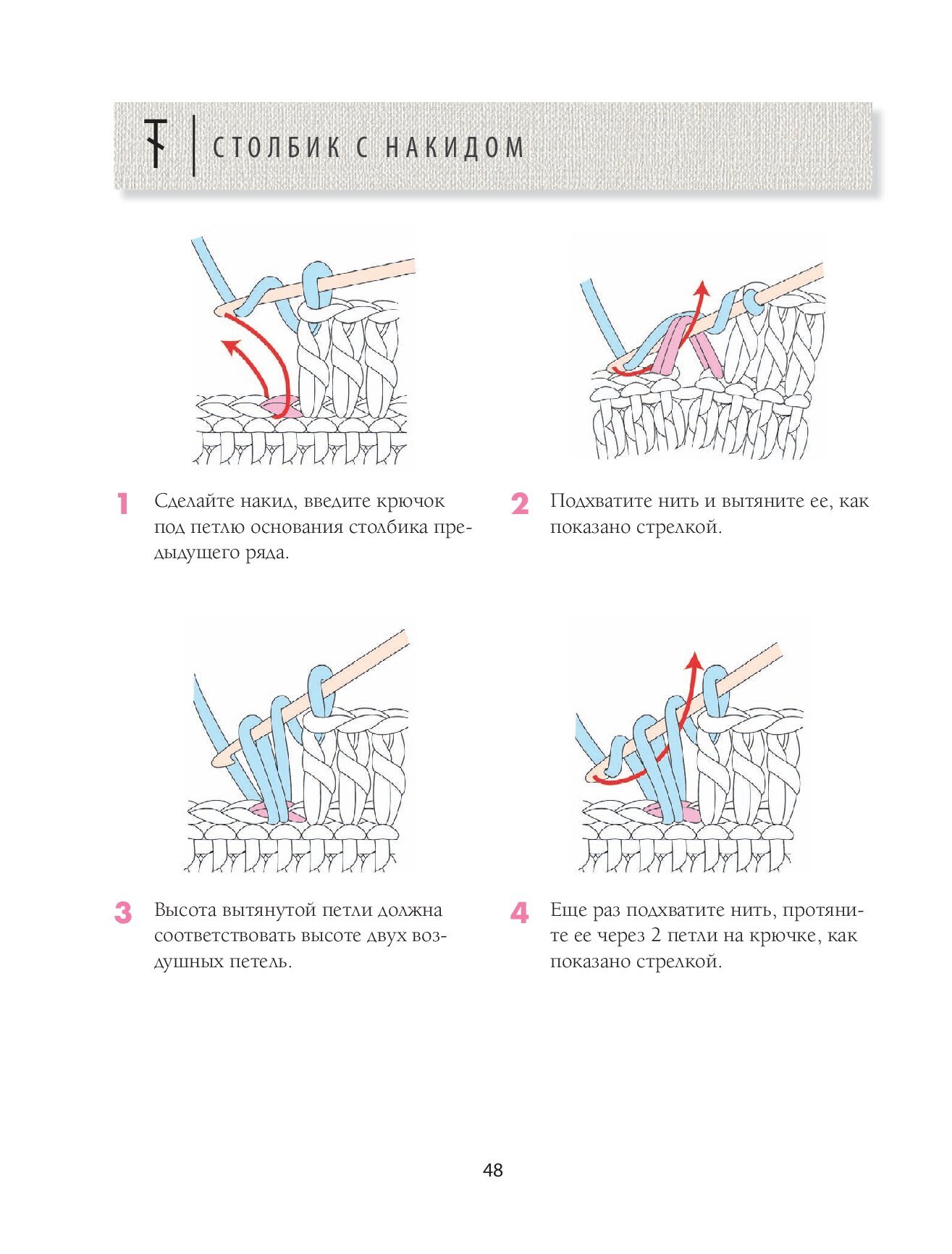 СТОЛБИК С НАКИДОМ

1 Сделайте накид, введите крючок под петлю основания столбика предыдущего ряда.

2 Подхватите нить и вытяните ее, как показано стрелкой.

3 Высота вытянутой петли должна соответствовать высоте двух воздушных петель.

4 Еще раз подхватите нить, протяните ее через 2 петли на крючке, как показано стрелкой.

48