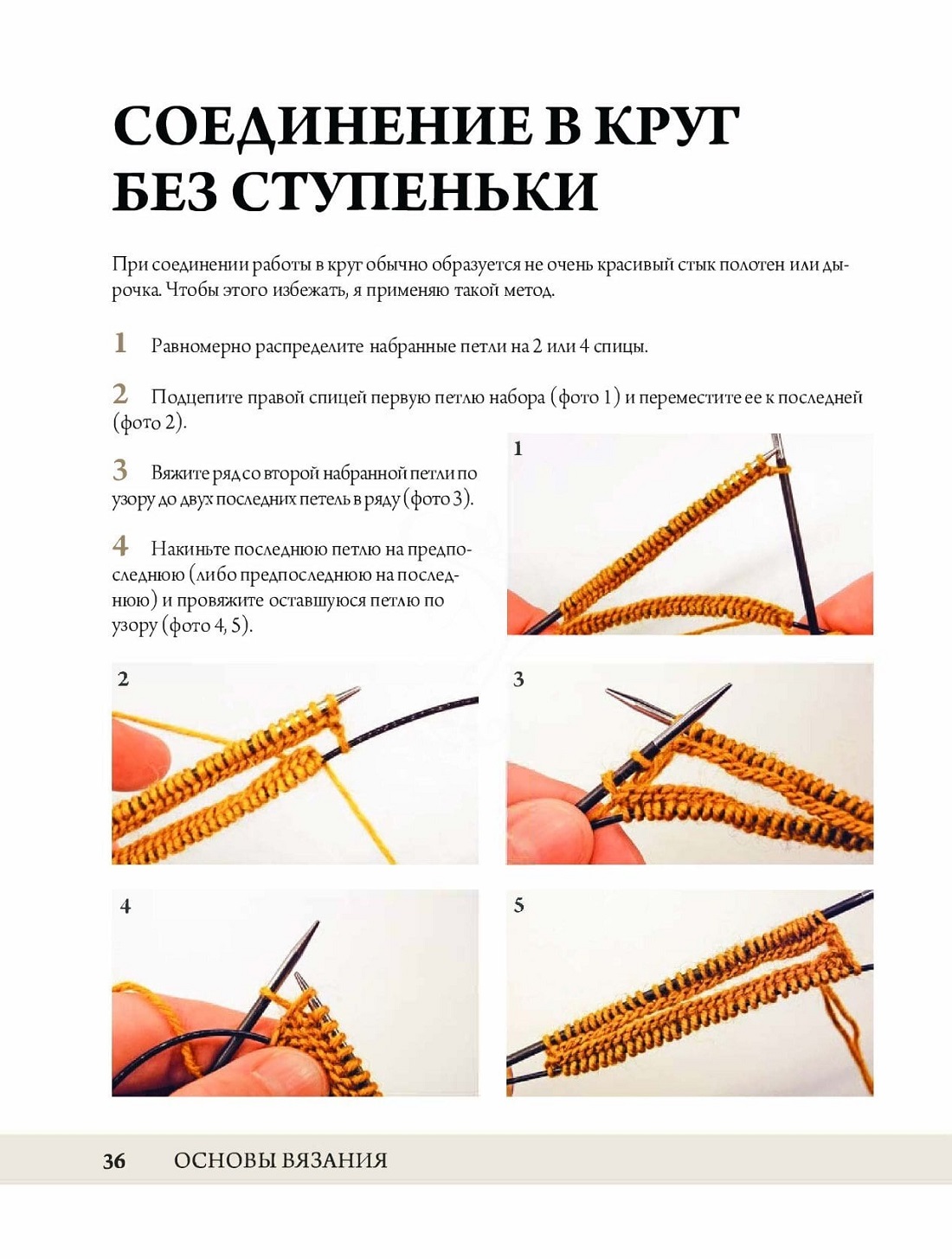 СОЕДИНЕНИЕ В КРУГ БЕЗ СТУПЕНЬКИ

При соединении работы в круг обычно образуется не очень красивый стык полотен или дырочка. Чтобы этого избежать, я применяю такой метод.

1 Равномерно распределите набранные петли на 2 или 4 спицы.

2 Подцепите правой спицей первую петлю набора (фото 1) и переместите ее к последней (фото 2).

3 Вяжите ряд со второй набранной петли по узору до двух последних петель в ряду (фото 3).

4 Накиньте последнюю петлю на предпоследнюю (либо предпоследнюю на последнюю) и провяжите оставшуюся петлю по узору (фото 4, 5).

1

2

3

4

5

36 ОСНОВЫ ВЯЗАНИЯ